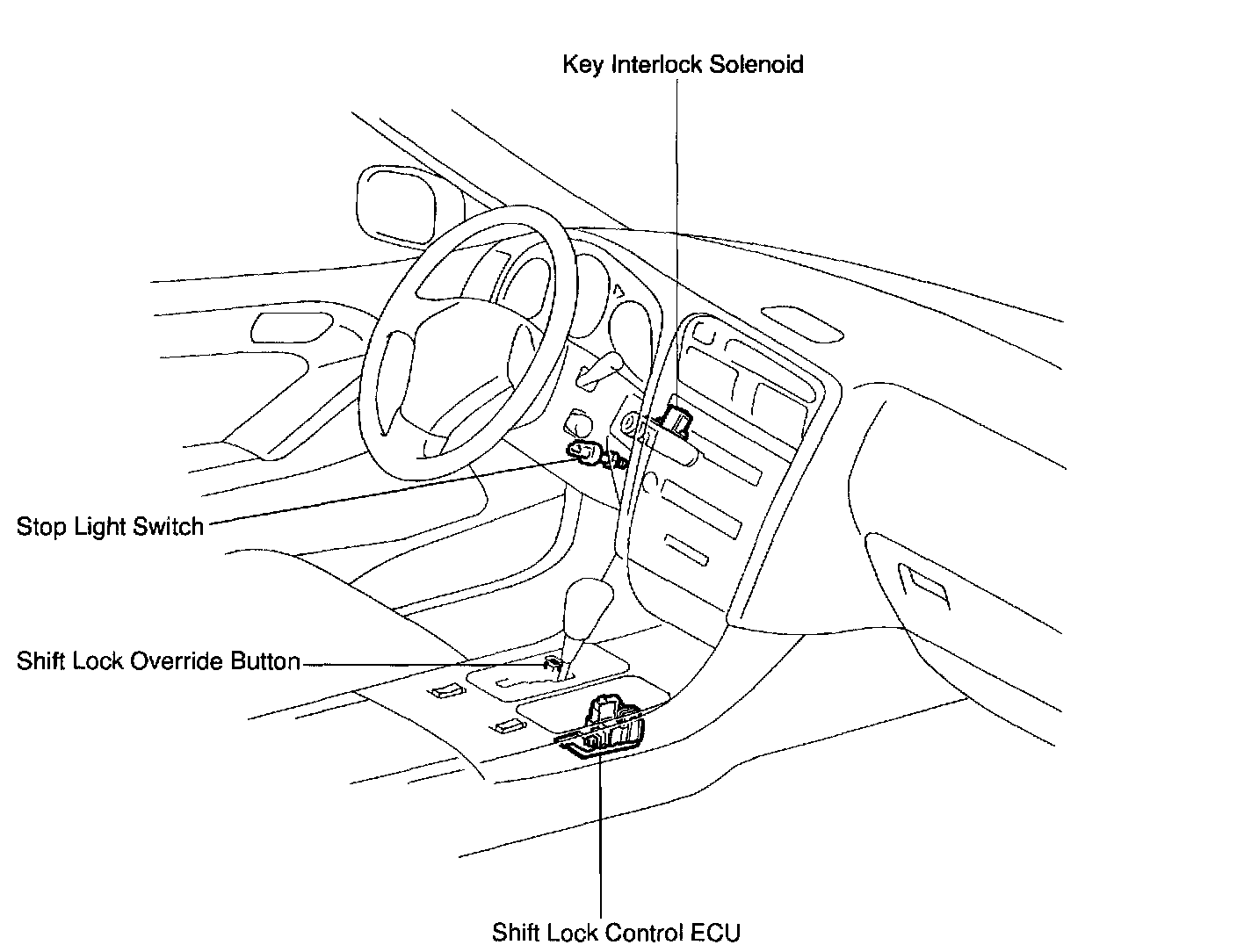 Key Interlock Solenoid

Stop Light Switch

Shift Lock Override Button

Shift Lock Control ECU