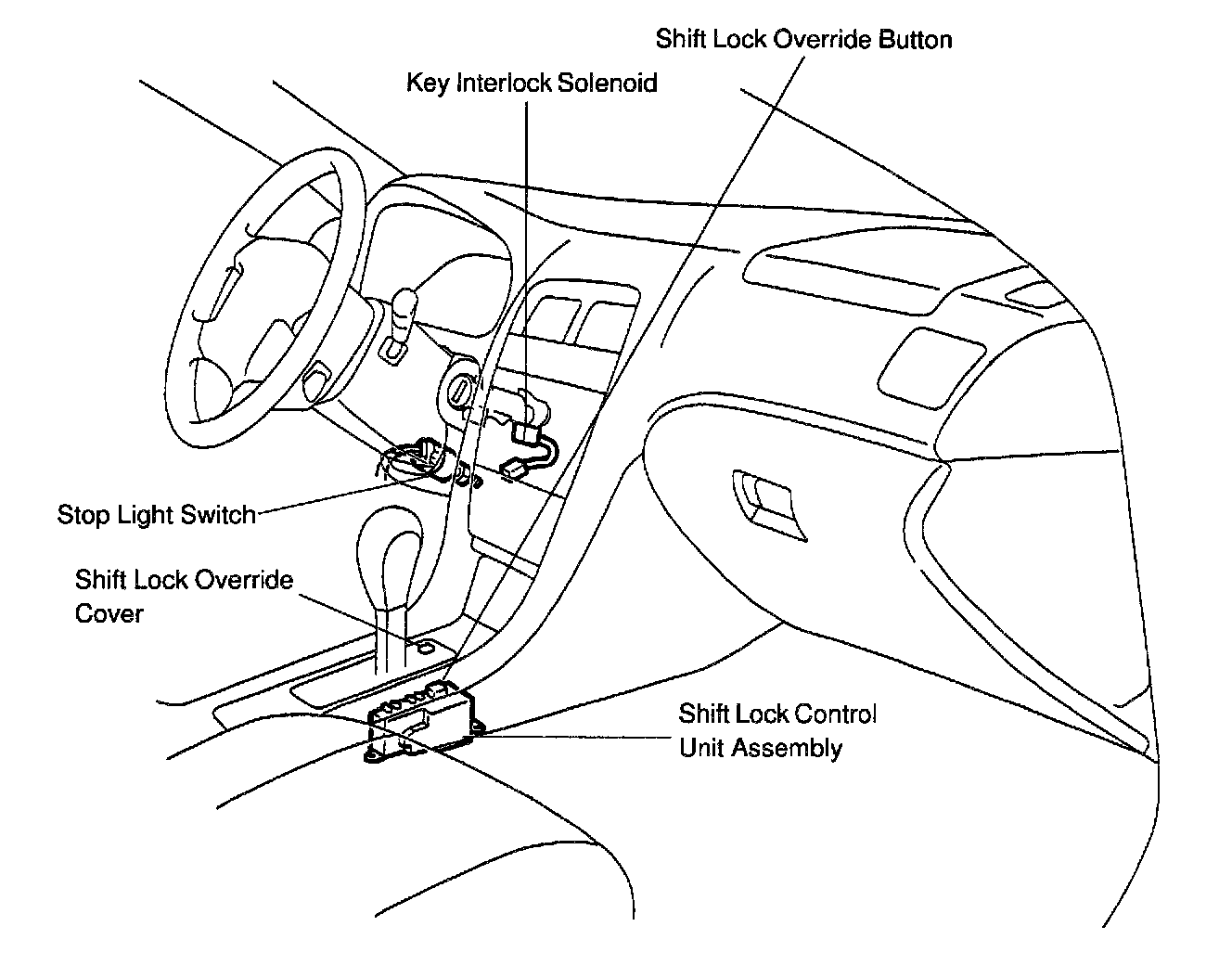 Shift Lock Override Button

Key Interlock Solenoid

Stop Light Switch

Shift Lock Override Cover

Shift Lock Control Unit Assembly