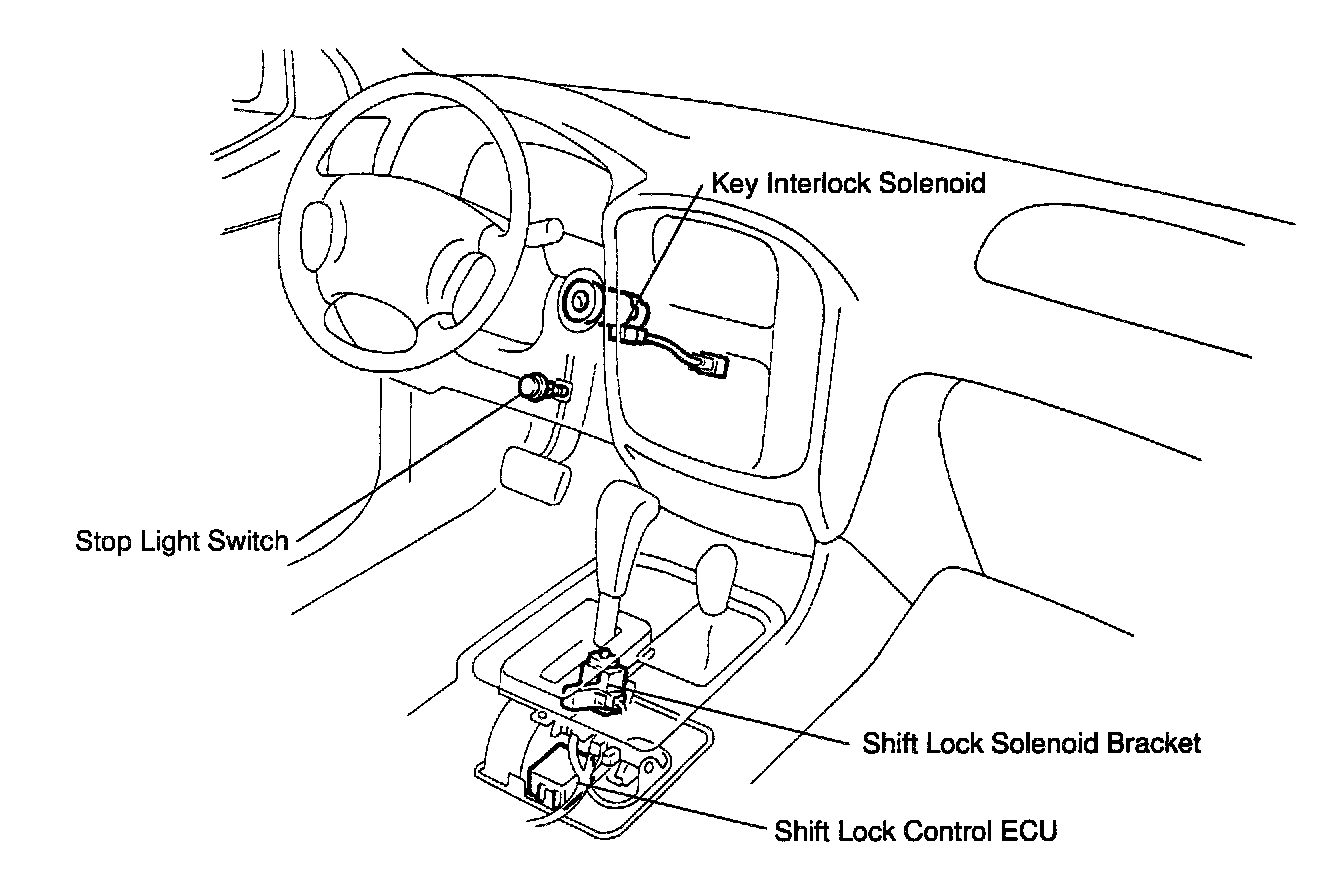 Key Interlock Solenoid

Stop Light Switch

Shift Lock Solenoid Bracket

Shift Lock Control ECU