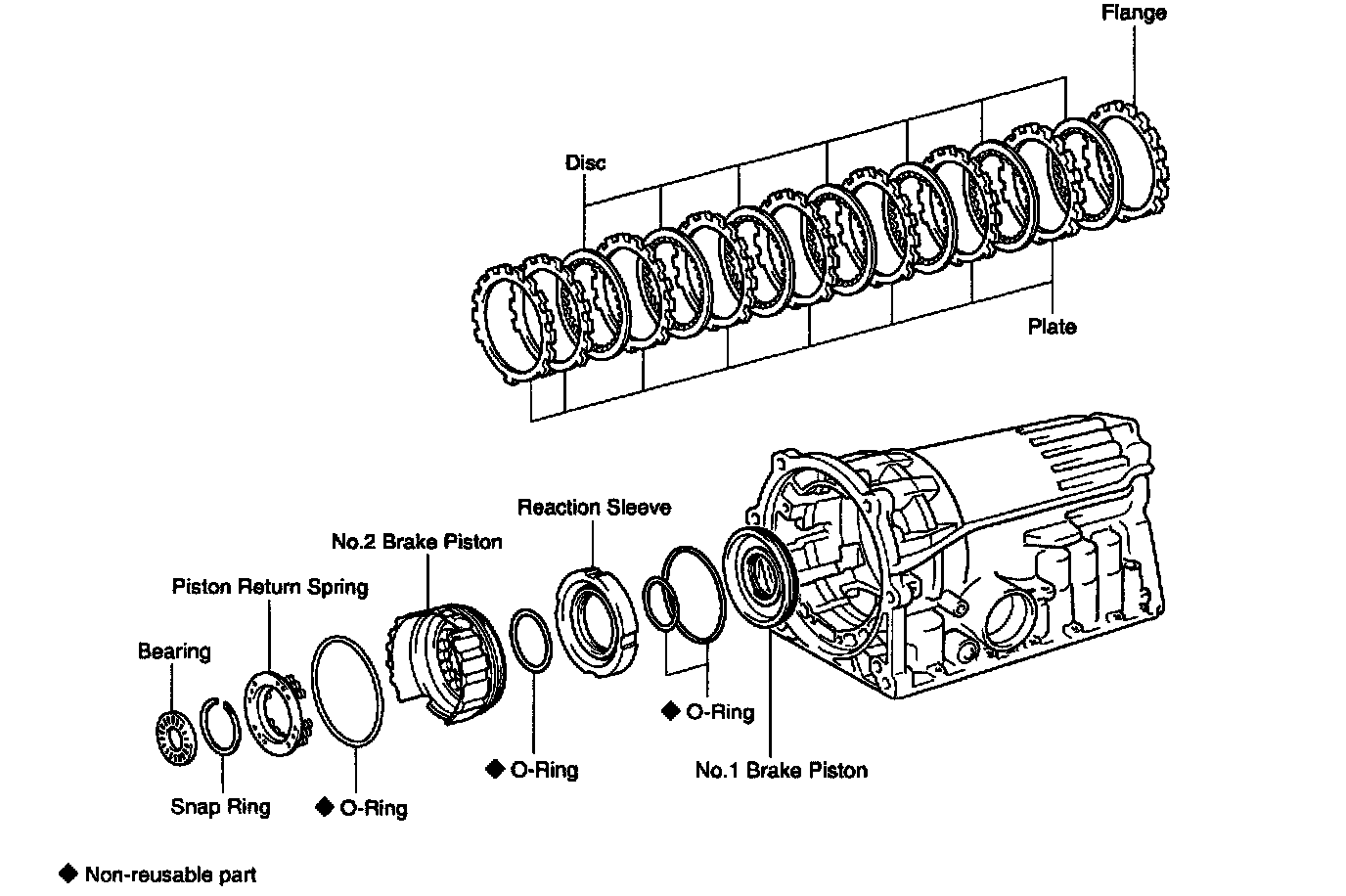 Flange

Disc

Plate

Reaction Sleeve

No.2 Brake Piston

Piston Return Spring

Bearing

◆ O-Ring

◆ O-Ring

No.1 Brake Piston

Snap Ring

◆ O-Ring

◆ Non-reusable part