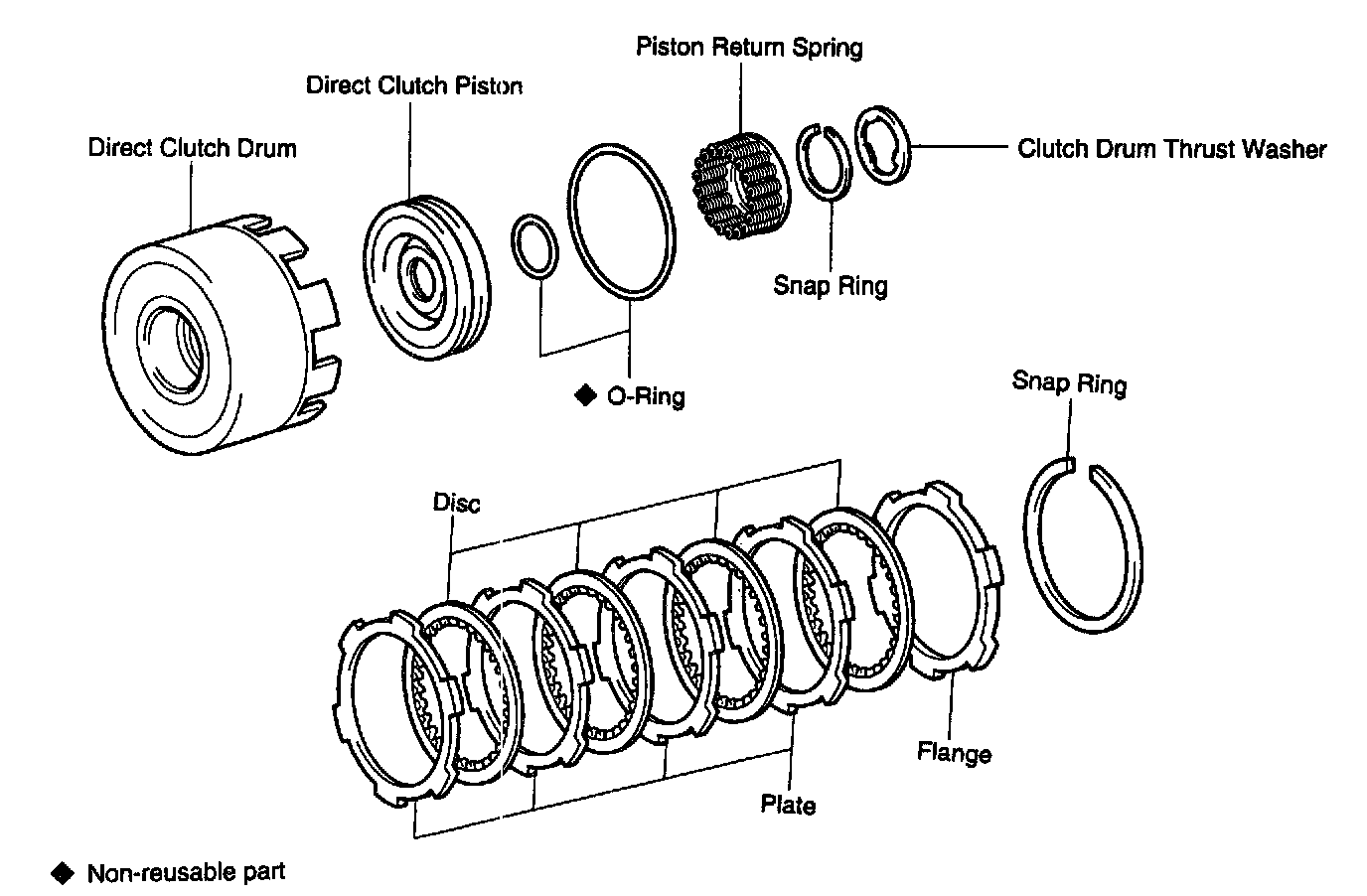 Piston Return Spring

Direct Clutch Piston

Direct Clutch Drum

Clutch Drum Thrust Washer

Snap Ring

◆ O-Ring

Snap Ring

Disc

Flange

Plate

◆ Non-reusable part