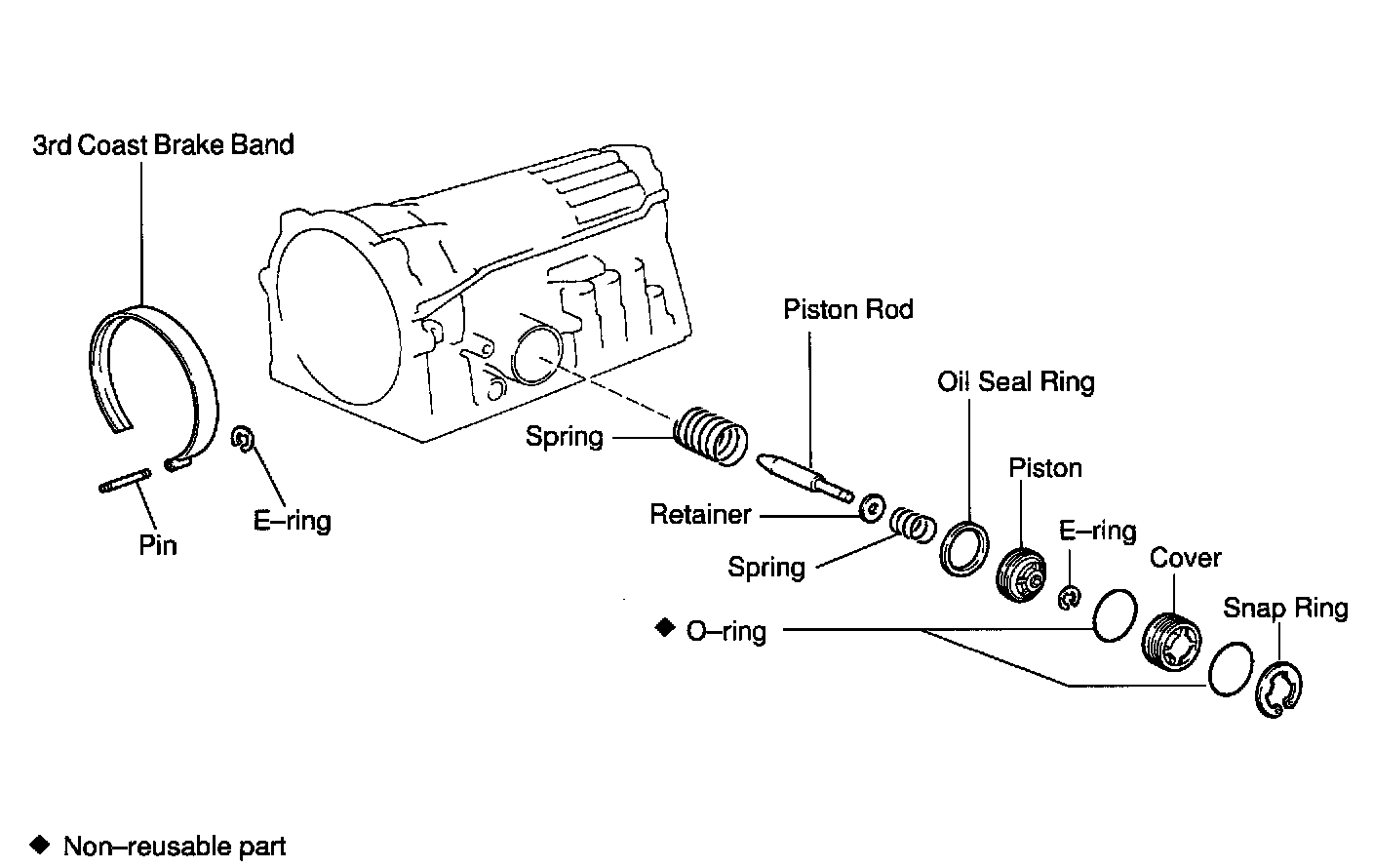 3rd Coast Brake Band

Pin

E–ring

Piston Rod

Oil Seal Ring

Spring

Piston

Retainer

E–ring

Spring

Cover

Snap Ring

◆ O–ring

◆ Non–reusable part