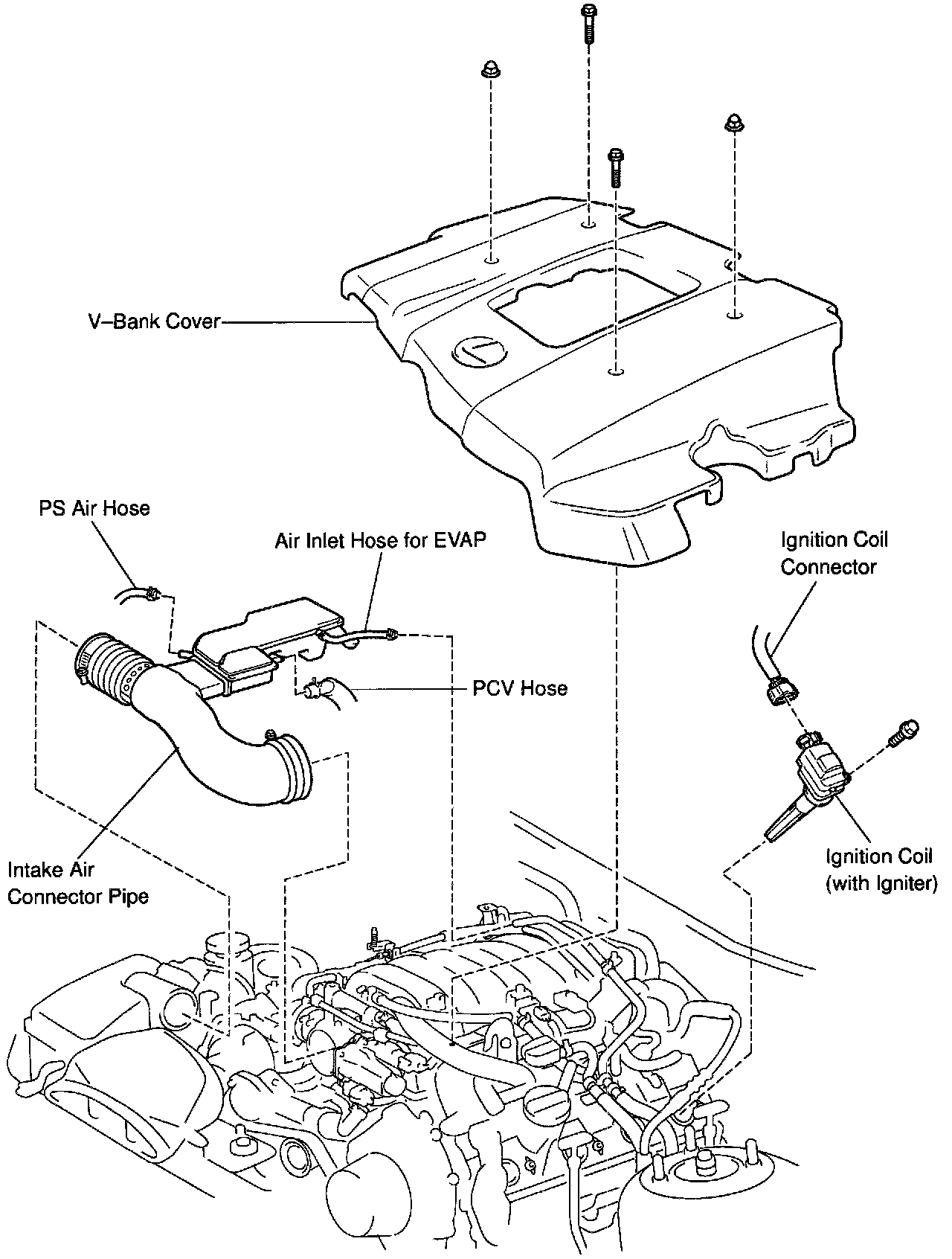 V–Bank Cover

PS Air Hose

Air Inlet Hose for EVAP

Ignition Coil Connector

PCV Hose

Intake Air Connector Pipe

Ignition Coil (with Igniter)