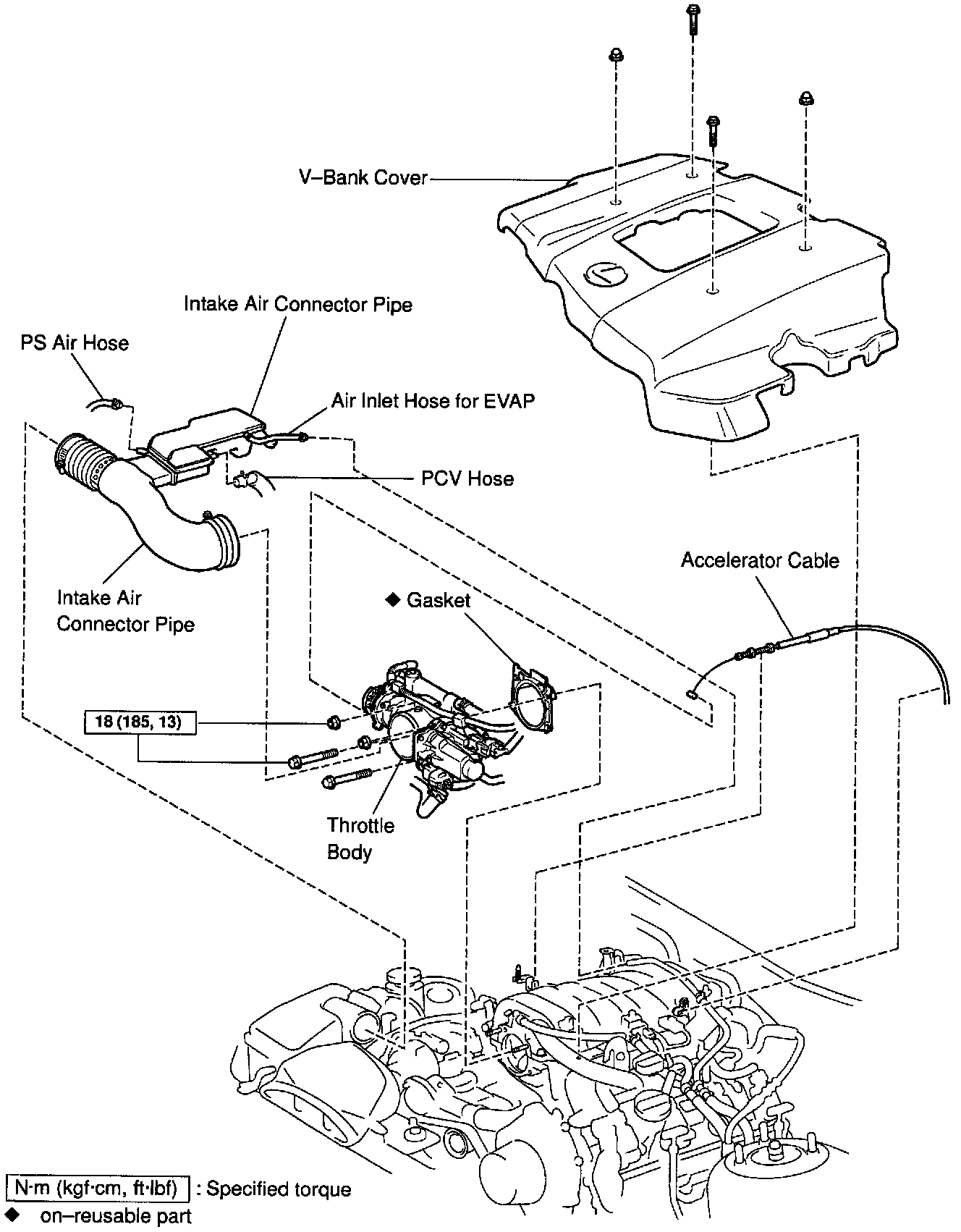 V–Bank Cover

Intake Air Connector Pipe

PS Air Hose

Air Inlet Hose for EVAP

PCV Hose

Accelerator Cable

Intake Air Connector Pipe

◆ Gasket

18 (185, 13)

Throttle Body

N·m (kgf·cm, ft·lbf) : Specified torque
◆ on–reusable part