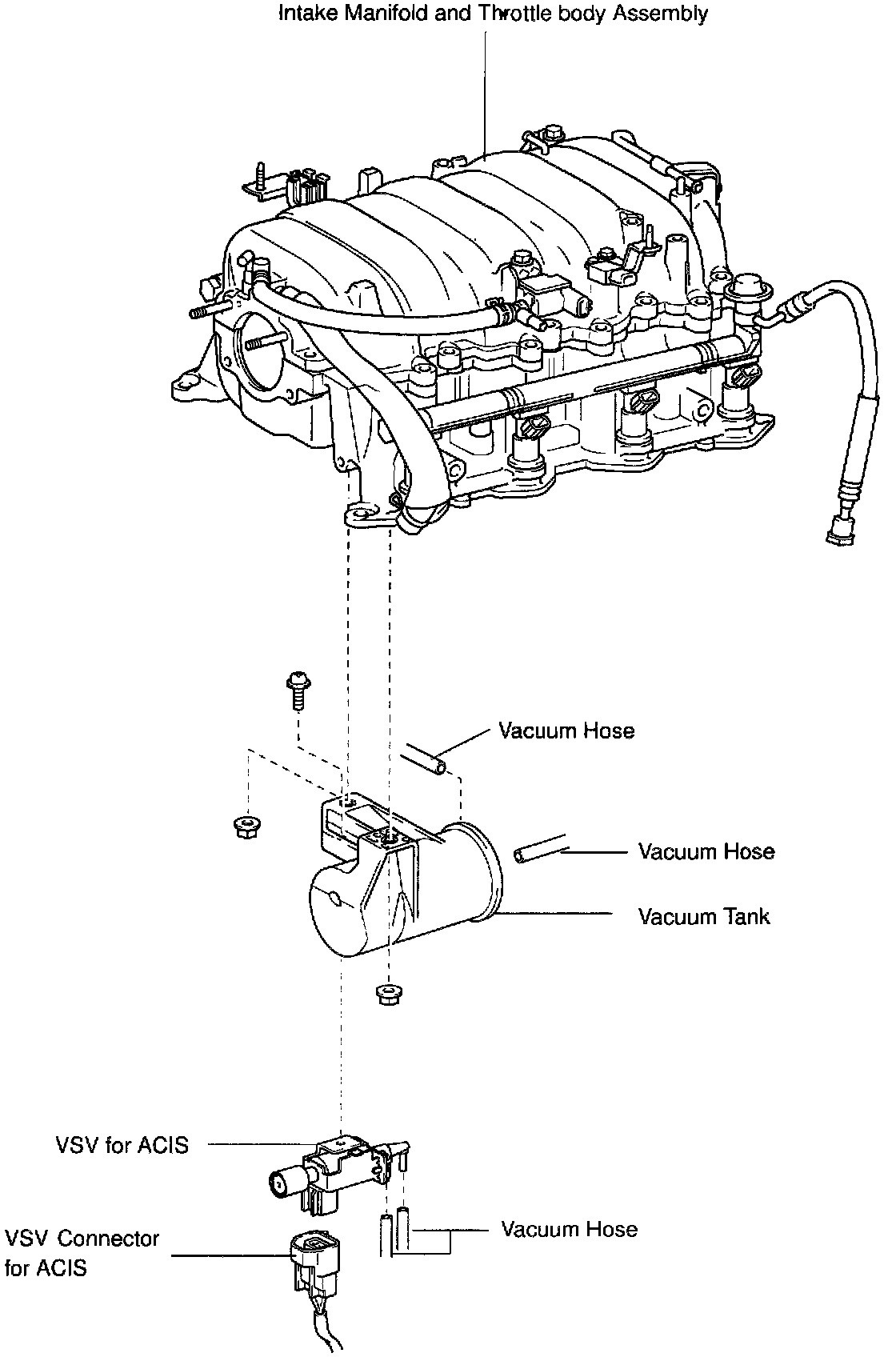 Intake Manifold and Throttle body Assembly

Vacuum Hose

Vacuum Hose

Vacuum Tank

VSV for ACIS

VSV Connector for ACIS

Vacuum Hose