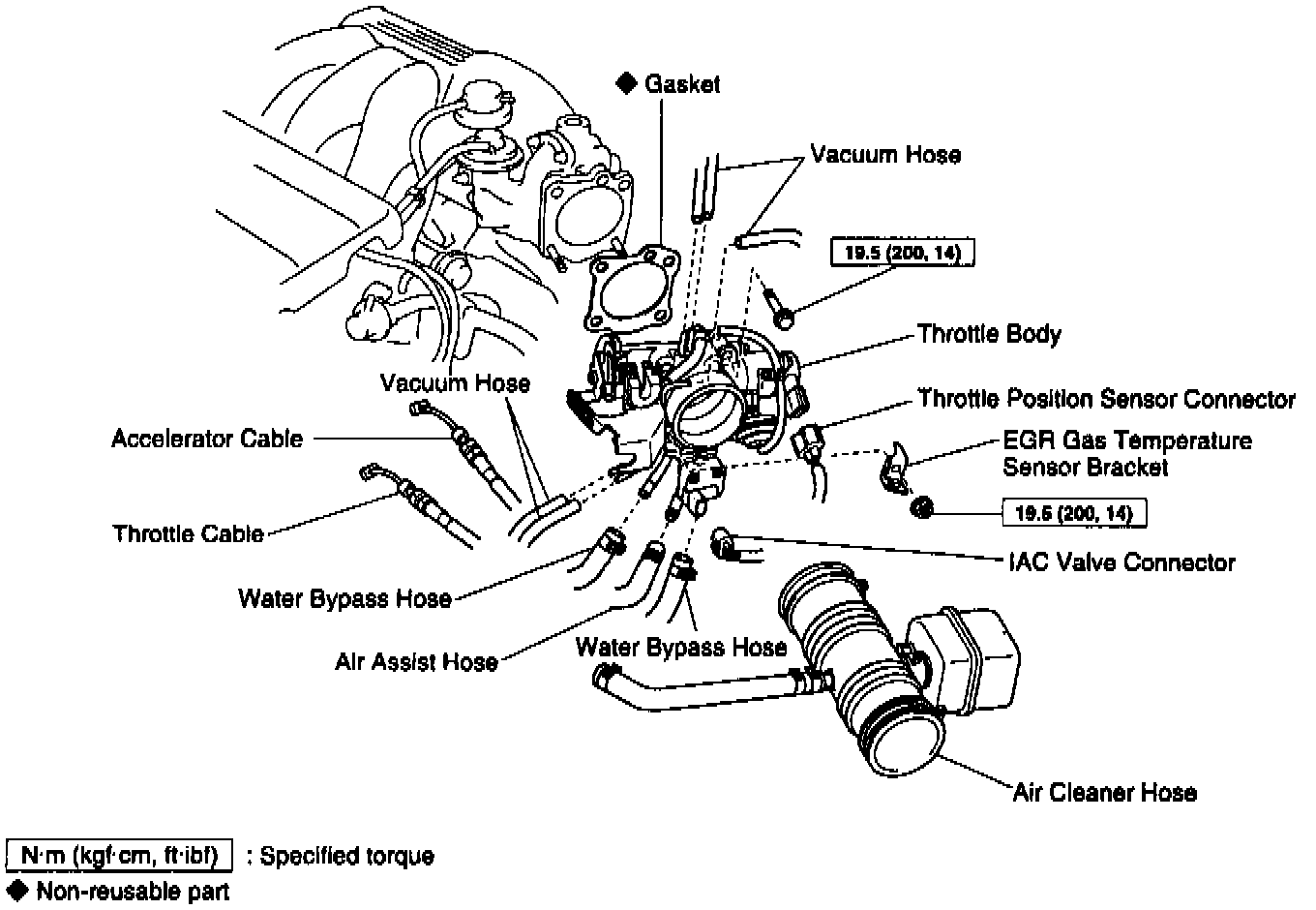 ◆ Gasket

Vacuum Hose

19.5 (200, 14)

Throttle Body

Vacuum Hose

Throttle Position Sensor Connector

Accelerator Cable

EGR Gas Temperature Sensor Bracket

19.5 (200, 14)

Throttle Cable

IAC Valve Connector

Water Bypass Hose

Air Assist Hose

Water Bypass Hose

Air Cleaner Hose

N·m (kgf·cm, ft·lbf) : Specified torque

◆ Non-reusable part