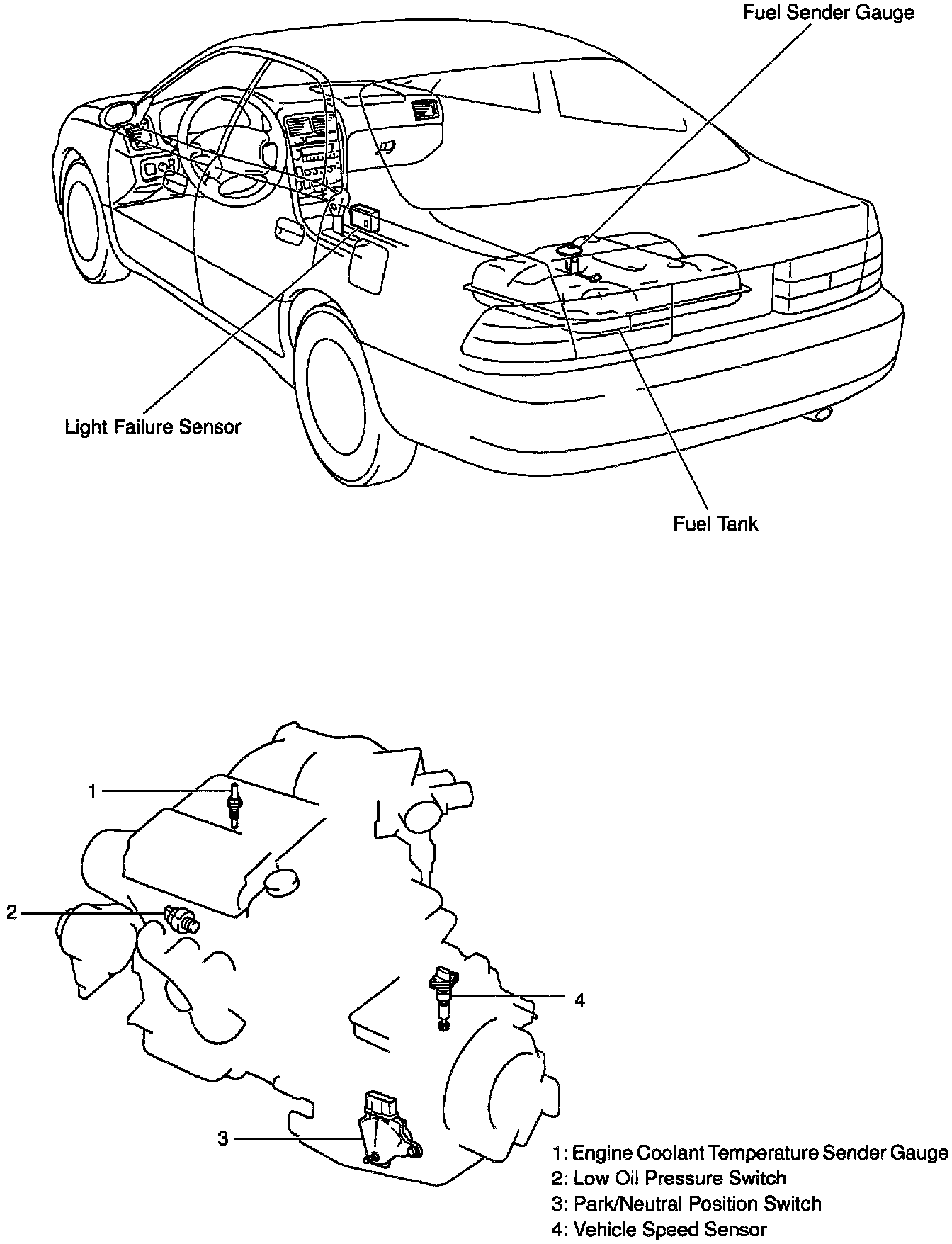 Fuel Sender Gauge

Light Failure Sensor

Fuel Tank

1

2

4

3

1: Engine Coolant Temperature Sender Gauge
2: Low Oil Pressure Switch
3: Park/Neutral Position Switch
4: Vehicle Speed Sensor