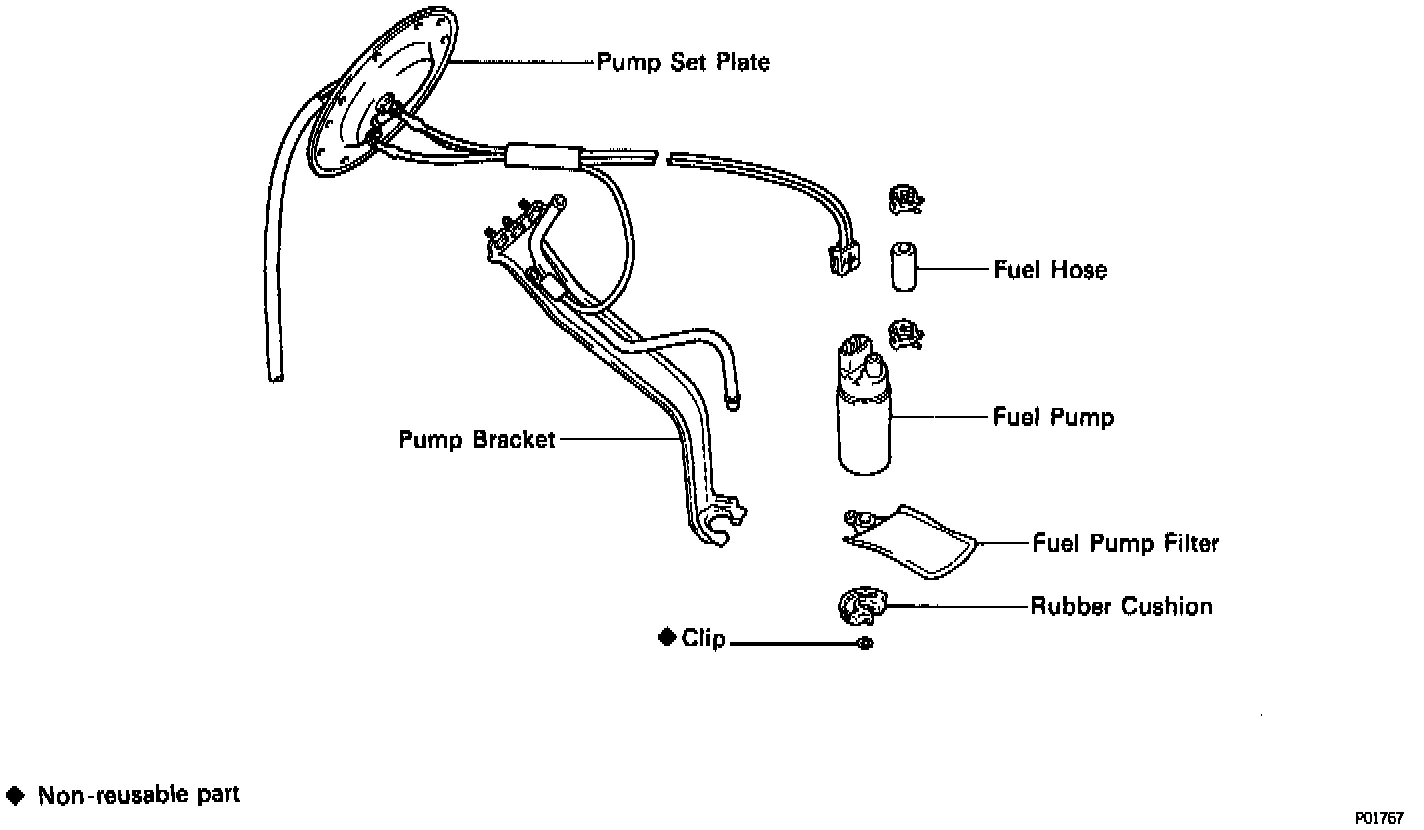 Pump Set Plate

Fuel Hose

Fuel Pump

Pump Bracket

Fuel Pump Filter

Rubber Cushion

◆ Clip

◆ Non-reusable part

P01767