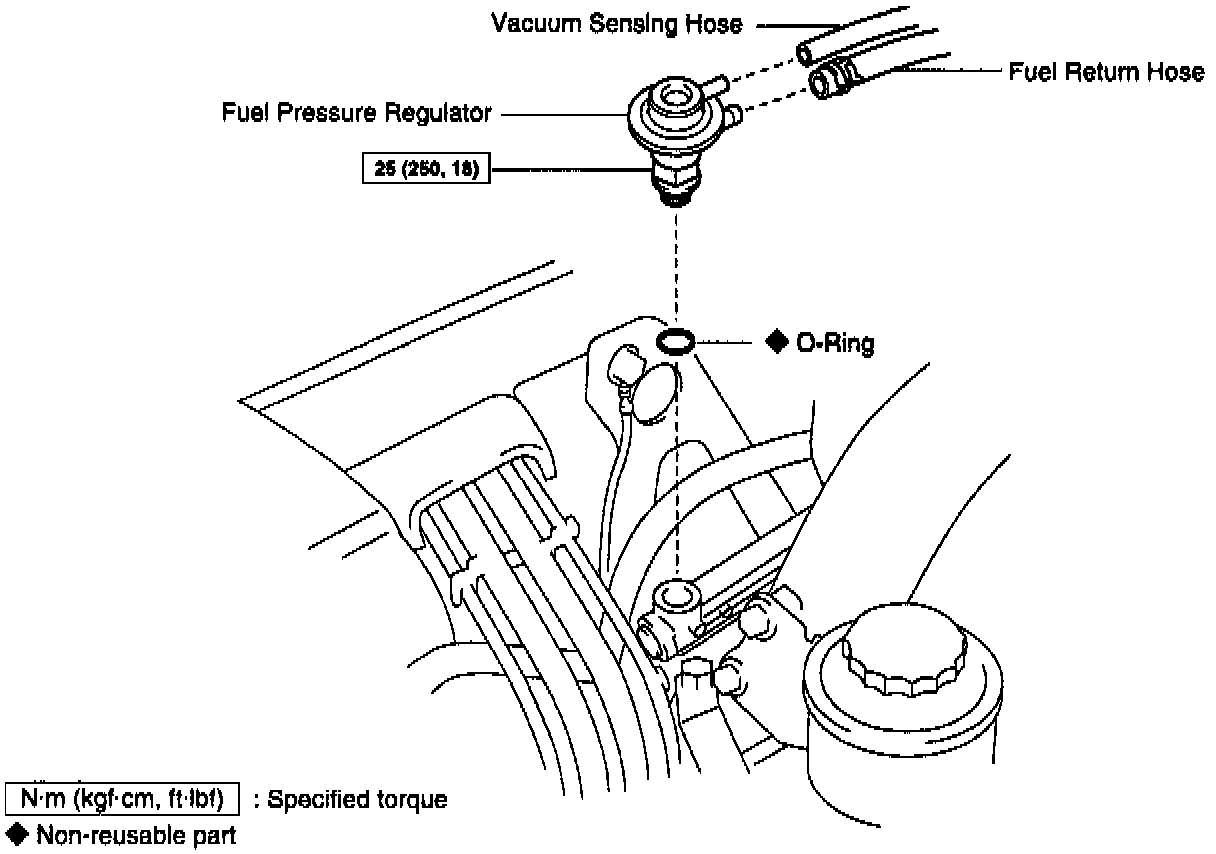 Vacuum Sensing Hose

Fuel Return Hose

Fuel Pressure Regulator

25 (250, 18)

◆ O-Ring

N·m (kgf·cm, ft·lbf) : Specified torque

◆ Non-reusable part