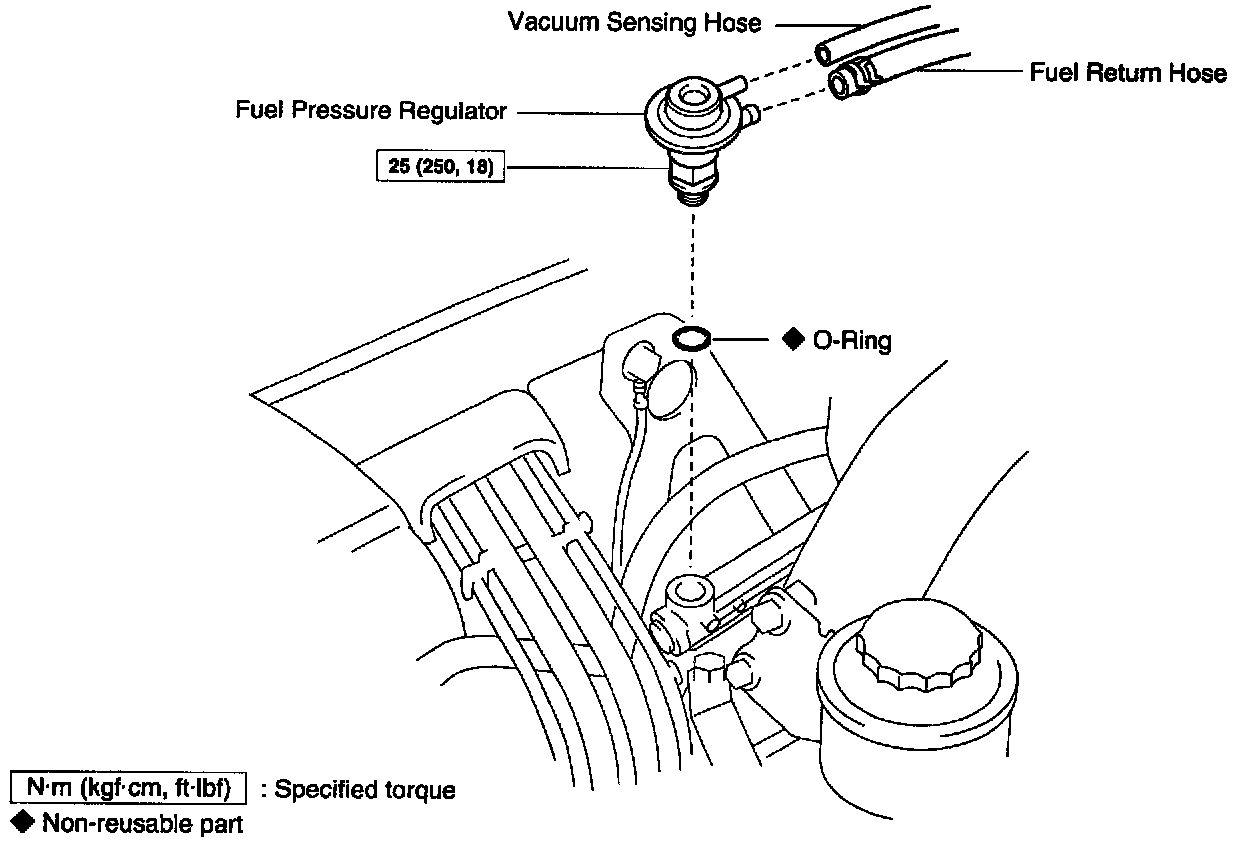 Vacuum Sensing Hose

Fuel Return Hose

Fuel Pressure Regulator

25 (250, 18)

◆ O-Ring

N·m (kgf·cm, ft·lbf) : Specified torque

◆ Non-reusable part