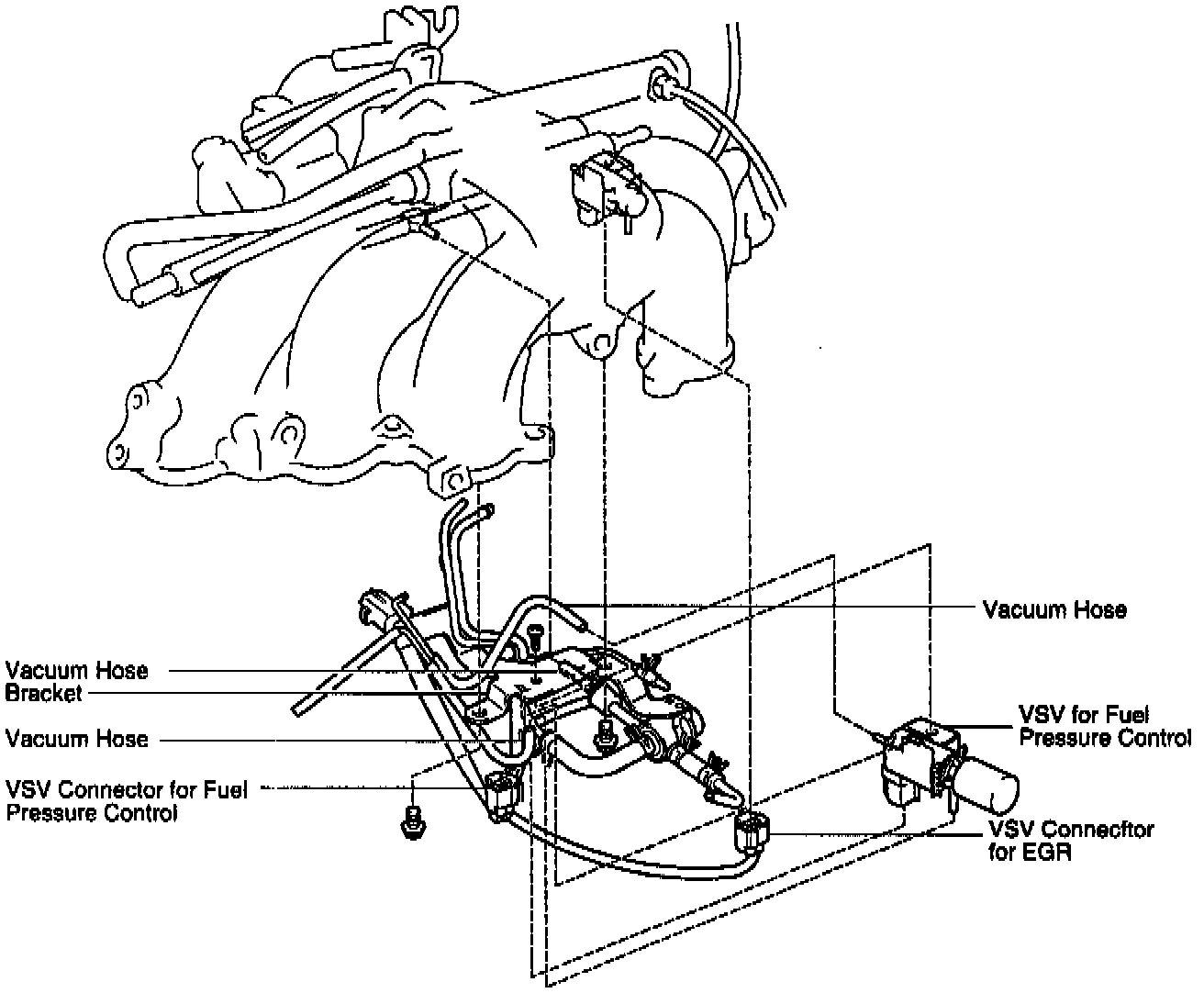 Vacuum Hose

Vacuum Hose
Bracket

Vacuum Hose

VSV Connector for Fuel
Pressure Control

VSV for Fuel
Pressure Control

VSV Connecftor
for EGR