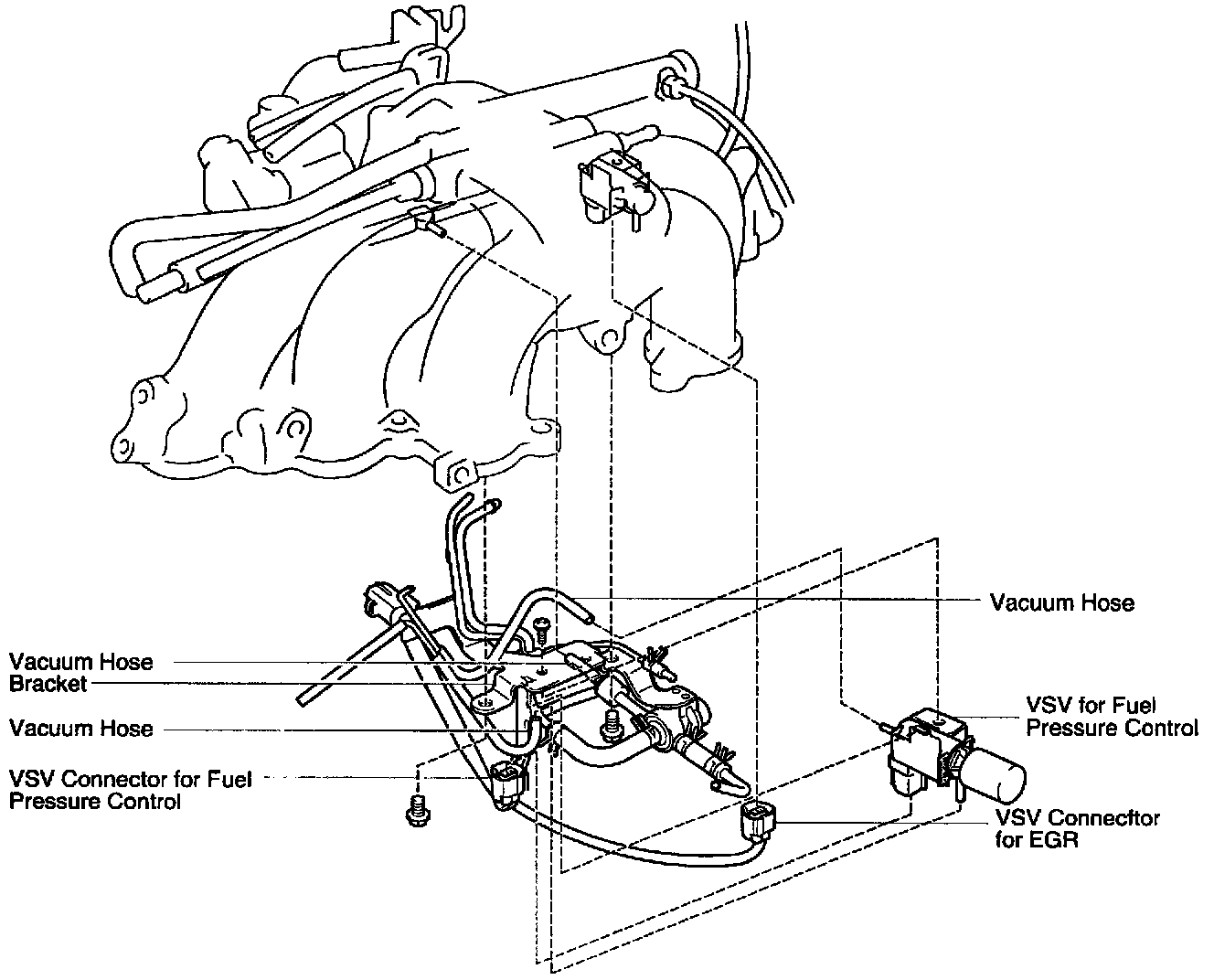 Vacuum Hose

Vacuum Hose
Bracket

Vacuum Hose

VSV Connector for Fuel
Pressure Control

VSV for Fuel
Pressure Control

VSV Connecftor
for EGR