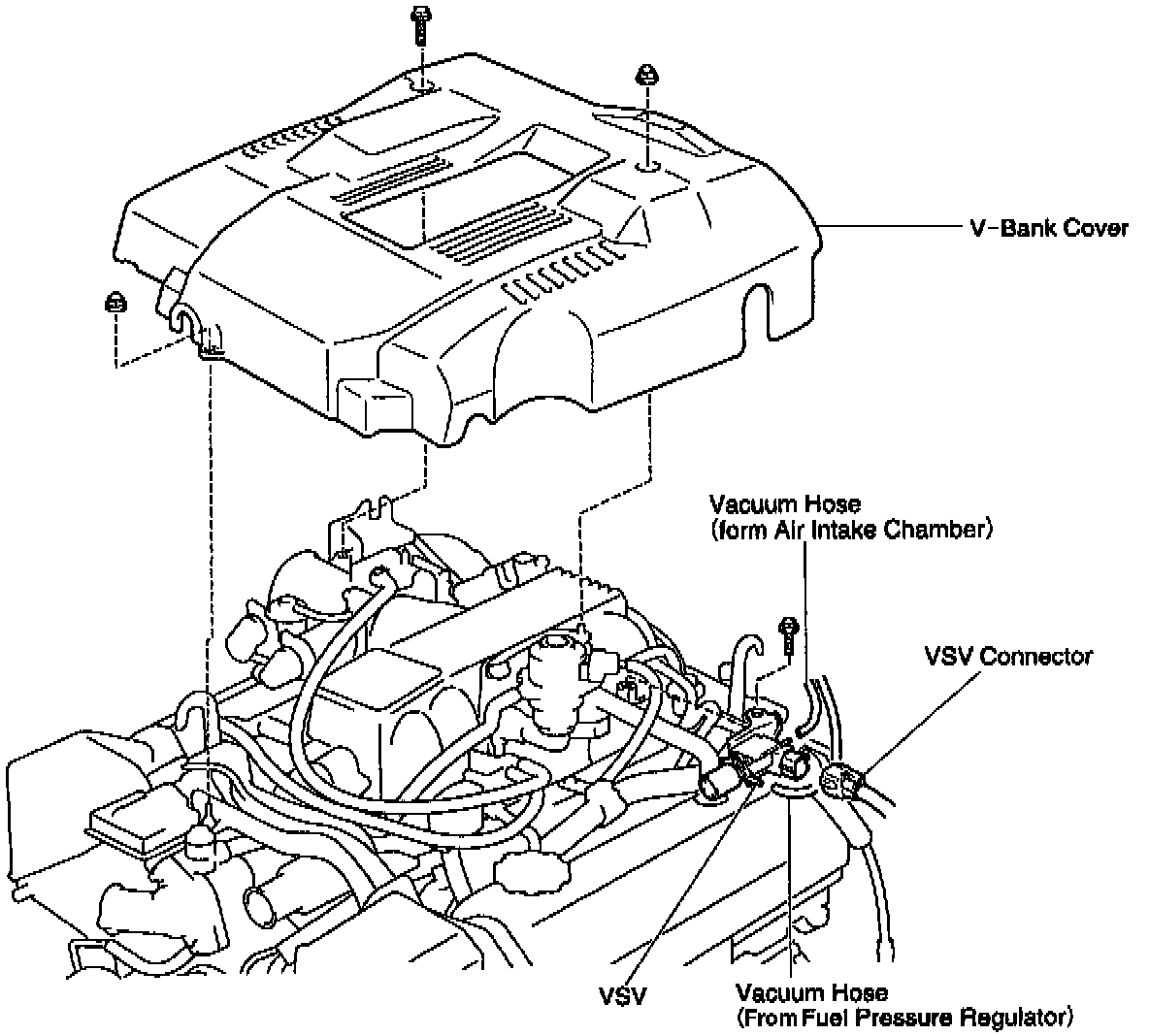 V-Bank Cover

Vacuum Hose
(form Air Intake Chamber)

VSV Connector

VSV

Vacuum Hose
(From Fuel Pressure Regulator)