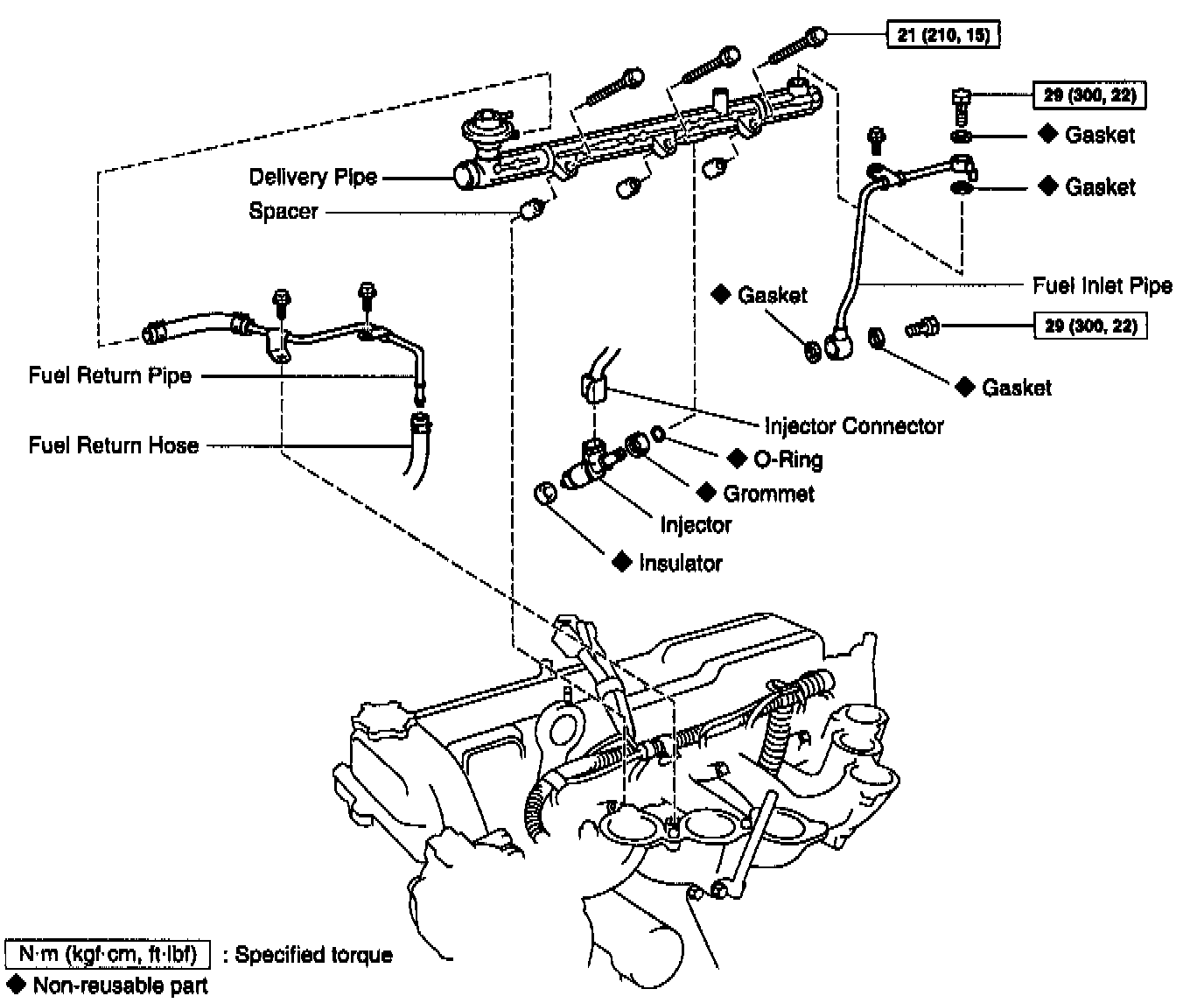 21 (210, 15)

29 (300, 22)

◆ Gasket

◆ Gasket

Delivery Pipe

Spacer

Fuel Inlet Pipe

◆ Gasket

29 (300, 22)

◆ Gasket

Fuel Return Pipe

Fuel Return Hose

Injector Connector

◆ O-Ring

◆ Grommet

Injector

◆ Insulator

N·m (kgf·cm, ft·lbf) : Specified torque

◆ Non-reusable part