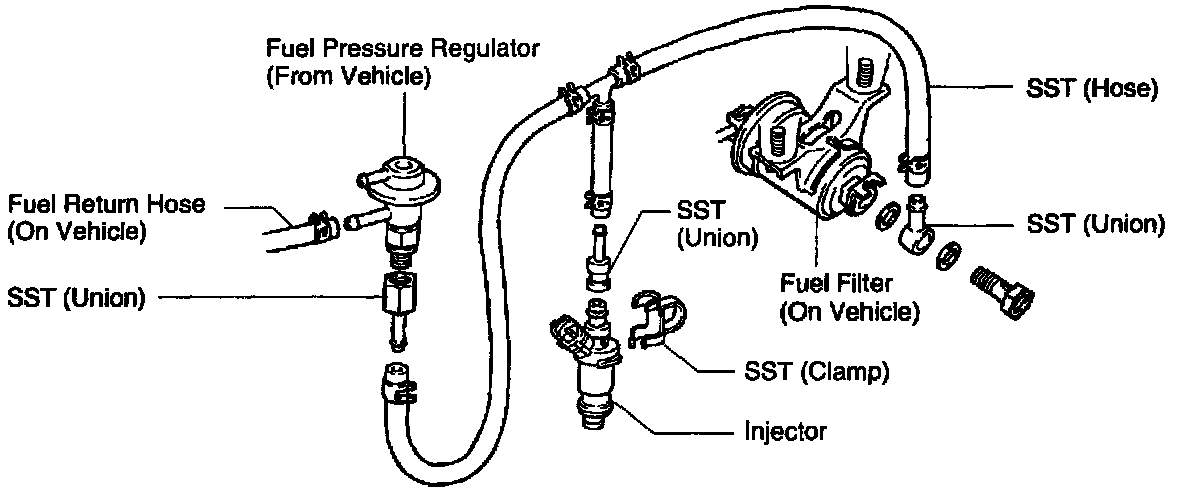 Fuel Pressure Regulator
(From Vehicle)

SST (Hose)

Fuel Return Hose
(On Vehicle)

SST
(Union)

SST (Union)

SST (Union)

Fuel Filter
(On Vehicle)

SST (Clamp)

Injector