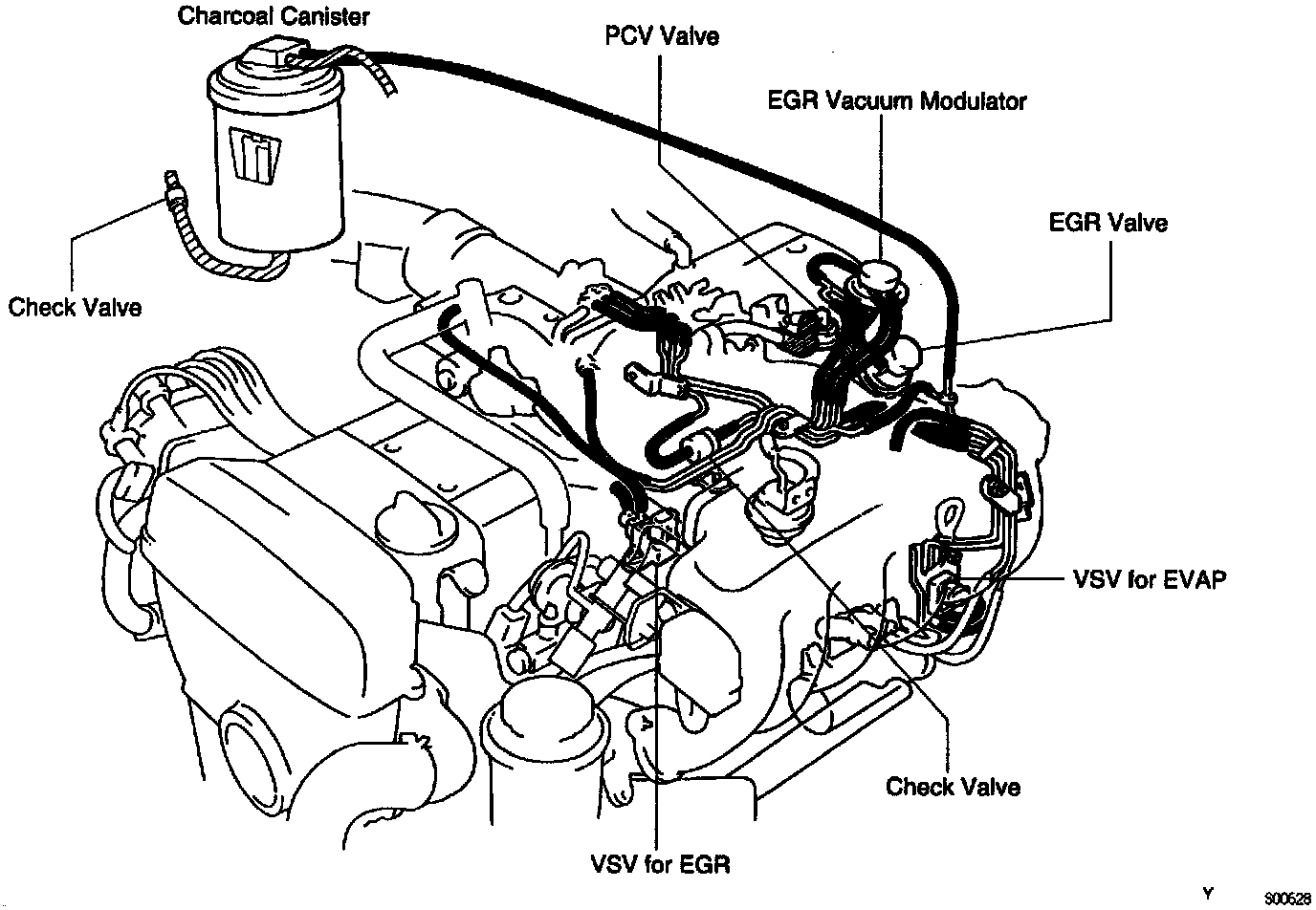 Charcoal Canister
PCV Valve
EGR Vacuum Modulator
EGR Valve
Check Valve
VSV for EVAP
Check Valve
VSV for EGR
Y
S00628