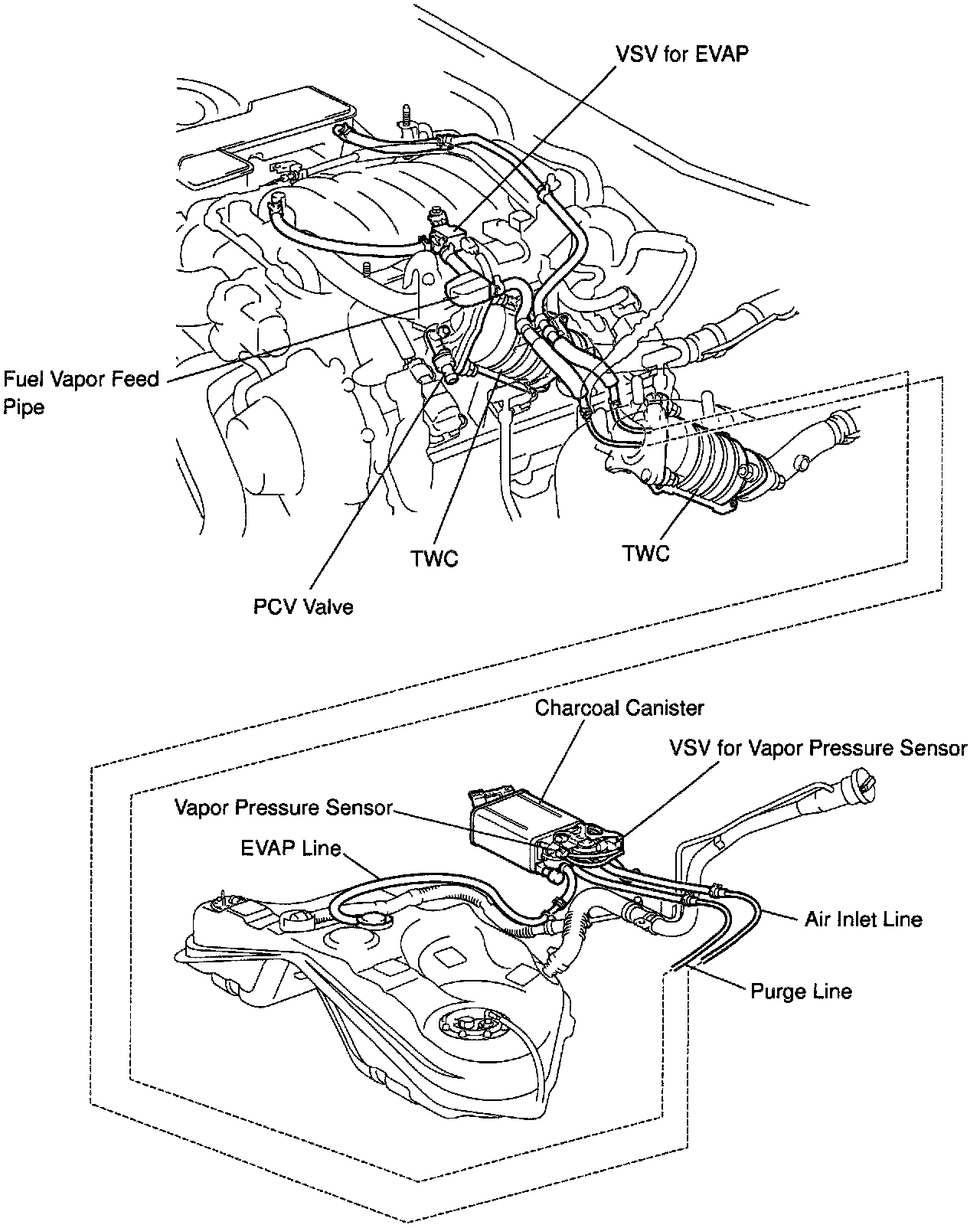 VSV for EVAP

Fuel Vapor Feed Pipe

TWC

TWC

PCV Valve

Charcoal Canister

VSV for Vapor Pressure Sensor

Vapor Pressure Sensor

EVAP Line

Air Inlet Line

Purge Line