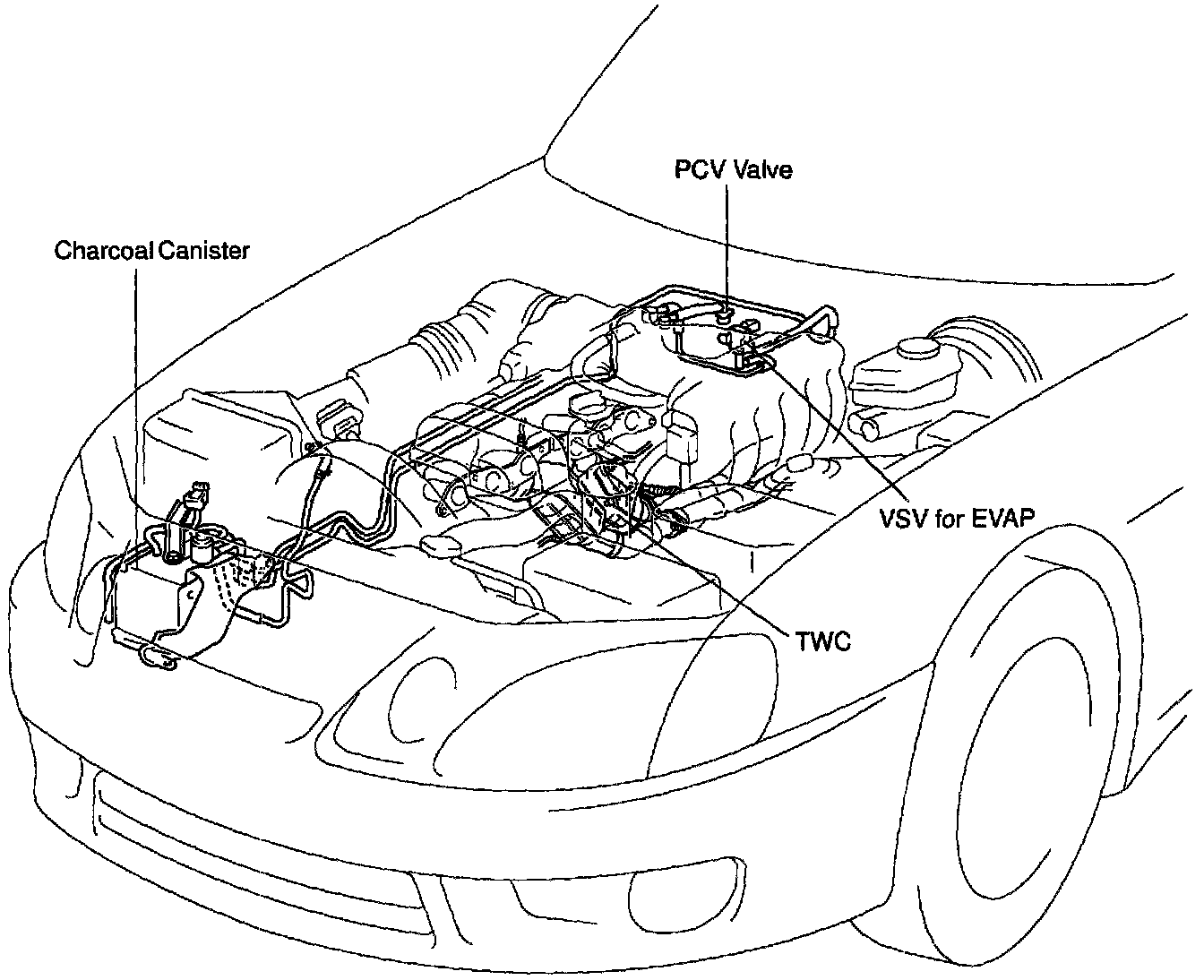 PCV Valve

Charcoal Canister

VSV for EVAP

TWC