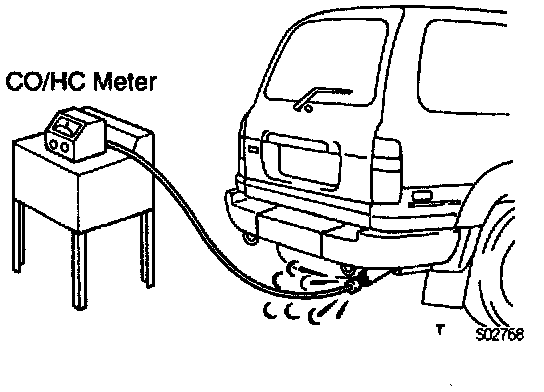 CO/HC Meter

T S02768