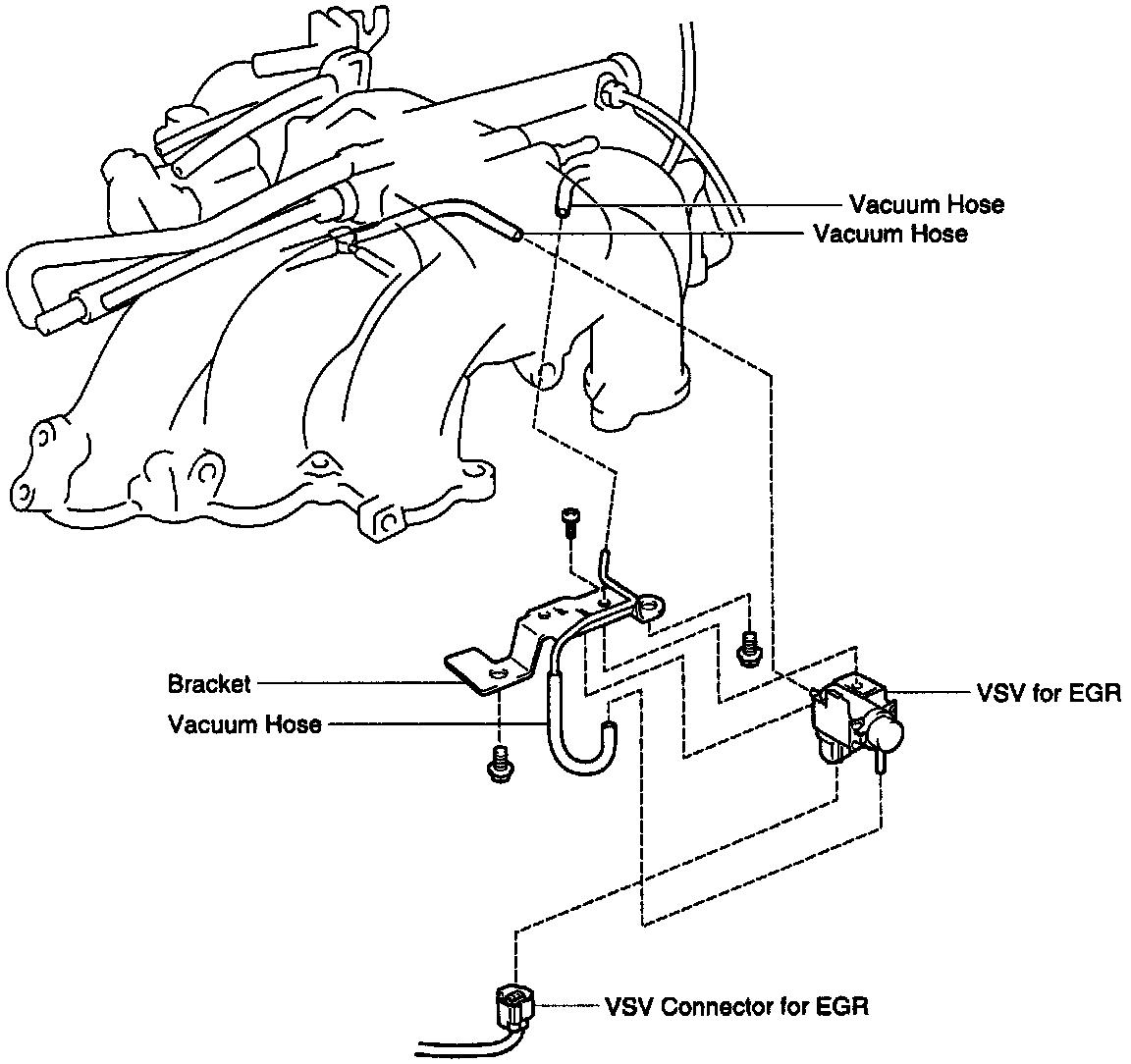 Vacuum Hose
Vacuum Hose
Bracket
Vacuum Hose
VSV for EGR
VSV Connector for EGR