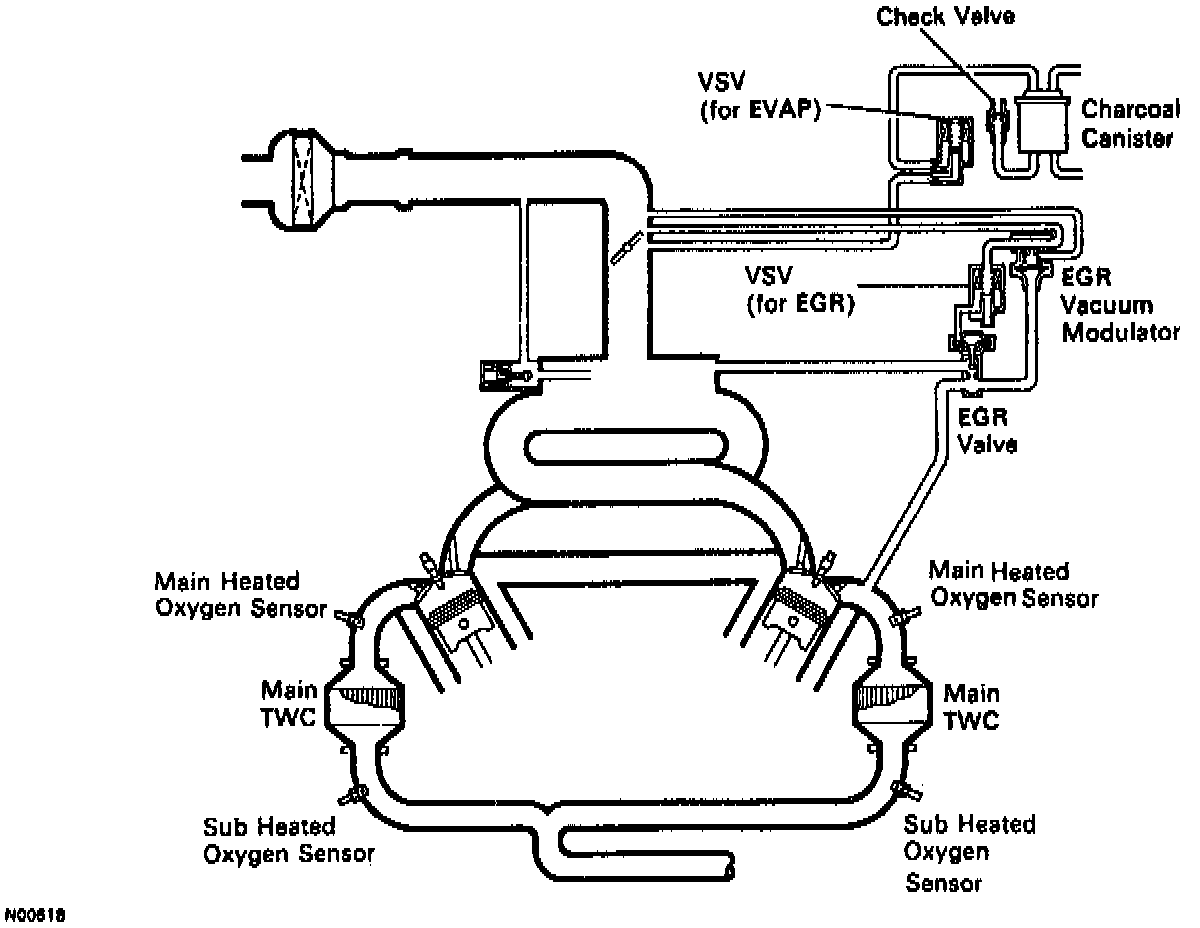 Check Valve

VSV
(for EVAP)

Charcoal
Canister

VSV
(for EGR)

EGR
Vacuum
Modulator

EGR
Valve

Main Heated
Oxygen Sensor

Main Heated
Oxygen Sensor

Main
TWC

Main
TWC

Sub Heated
Oxygen Sensor

Sub Heated
Oxygen
Sensor

N00618