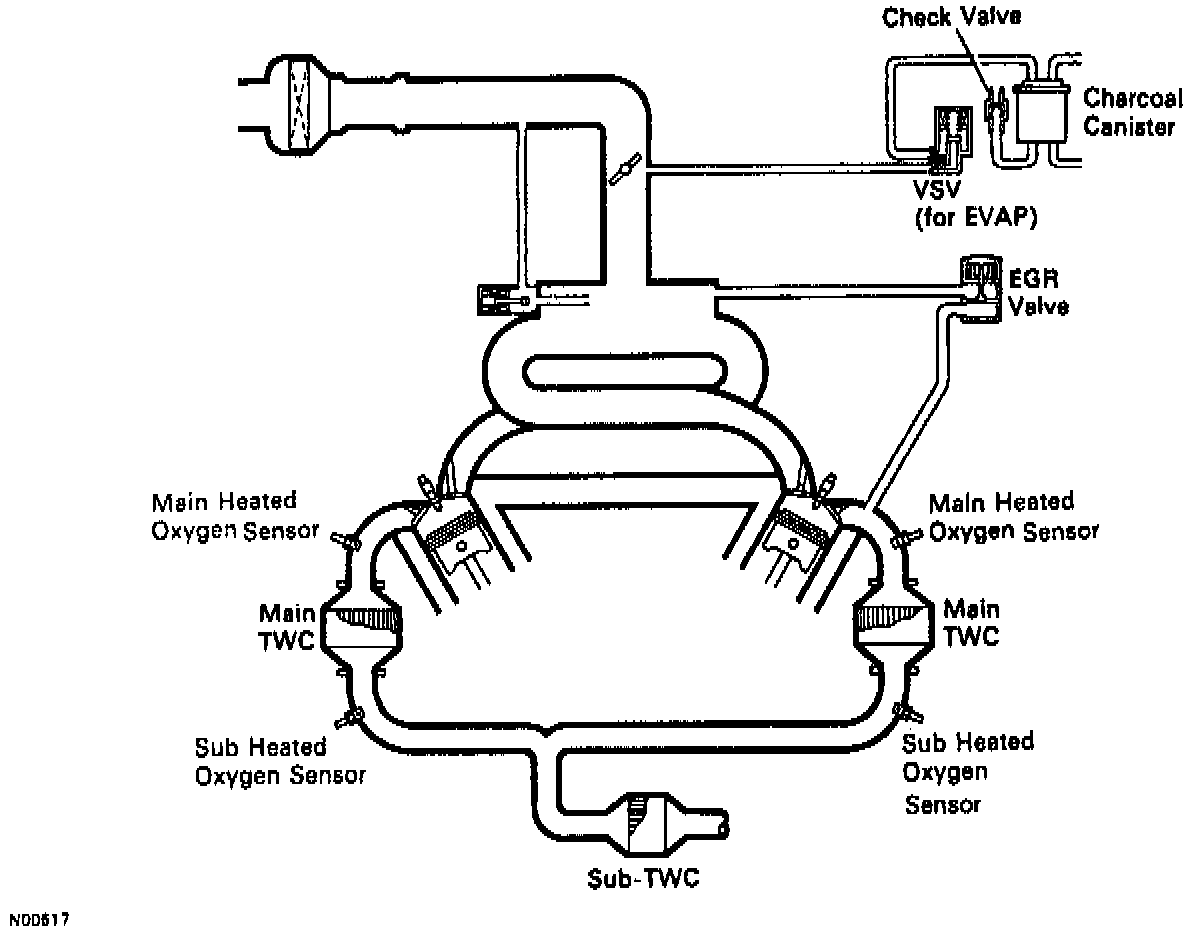 Check Valve

Charcoal Canister

VSV (for EVAP)

EGR Valve

Main Heated Oxygen Sensor

Main Heated Oxygen Sensor

Main TWC

Main TWC

Sub Heated Oxygen Sensor

Sub Heated Oxygen Sensor

Sub-TWC

N00617