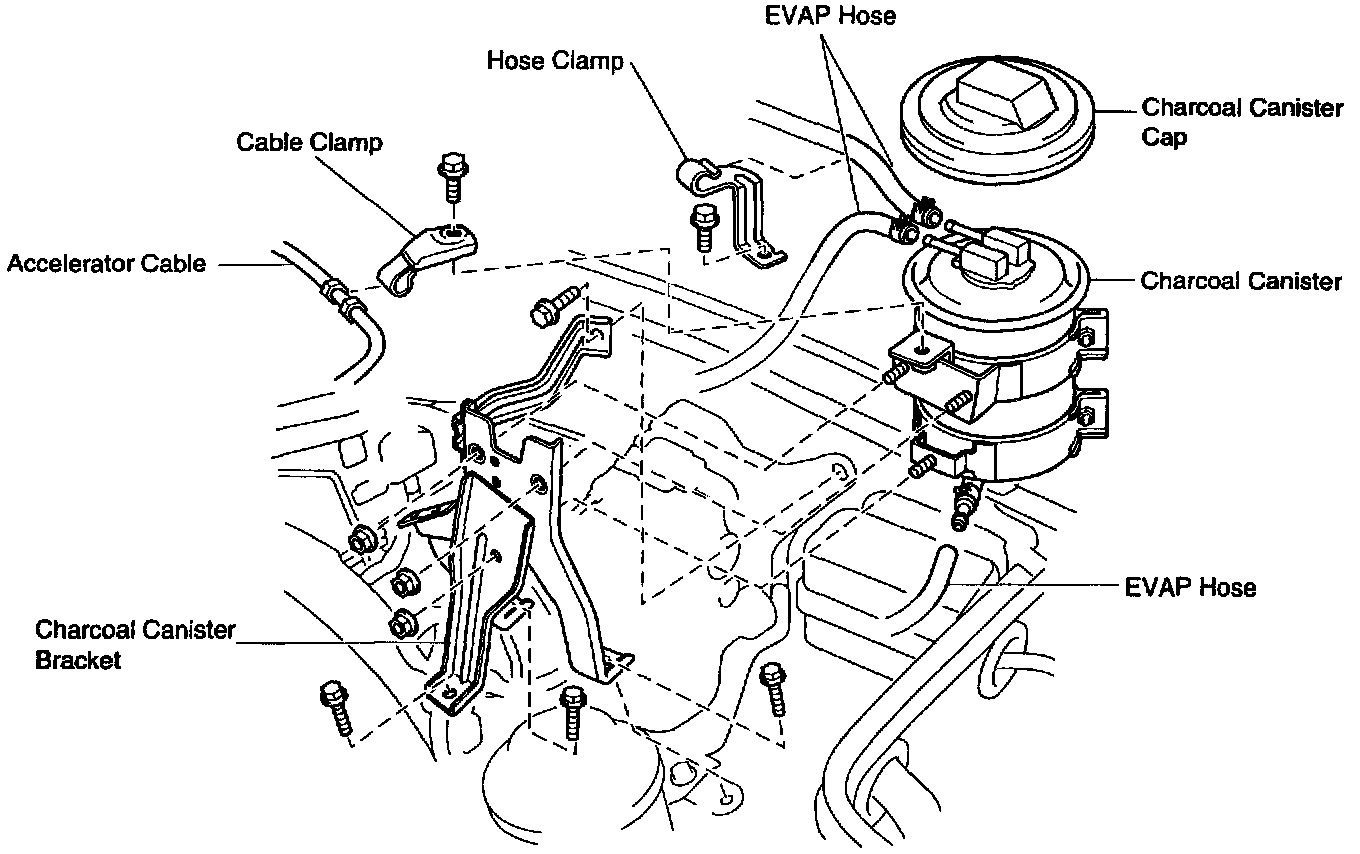 EVAP Hose

Hose Clamp

Charcoal Canister Cap

Cable Clamp

Accelerator Cable

Charcoal Canister

EVAP Hose

Charcoal Canister Bracket