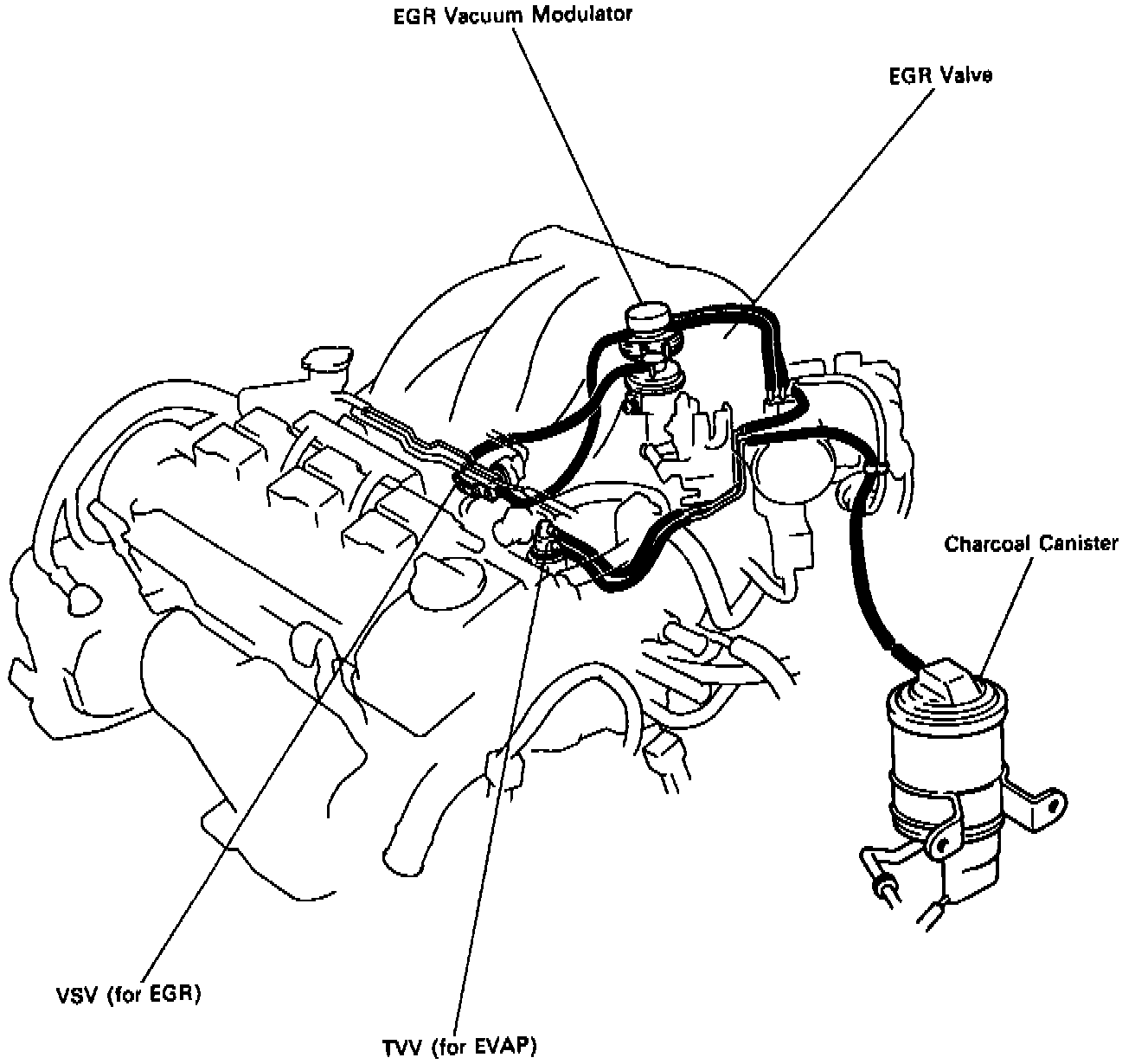 EGR Vacuum Modulator
EGR Valve
Charcoal Canister
VSV (for EGR)
TVV (for EVAP)