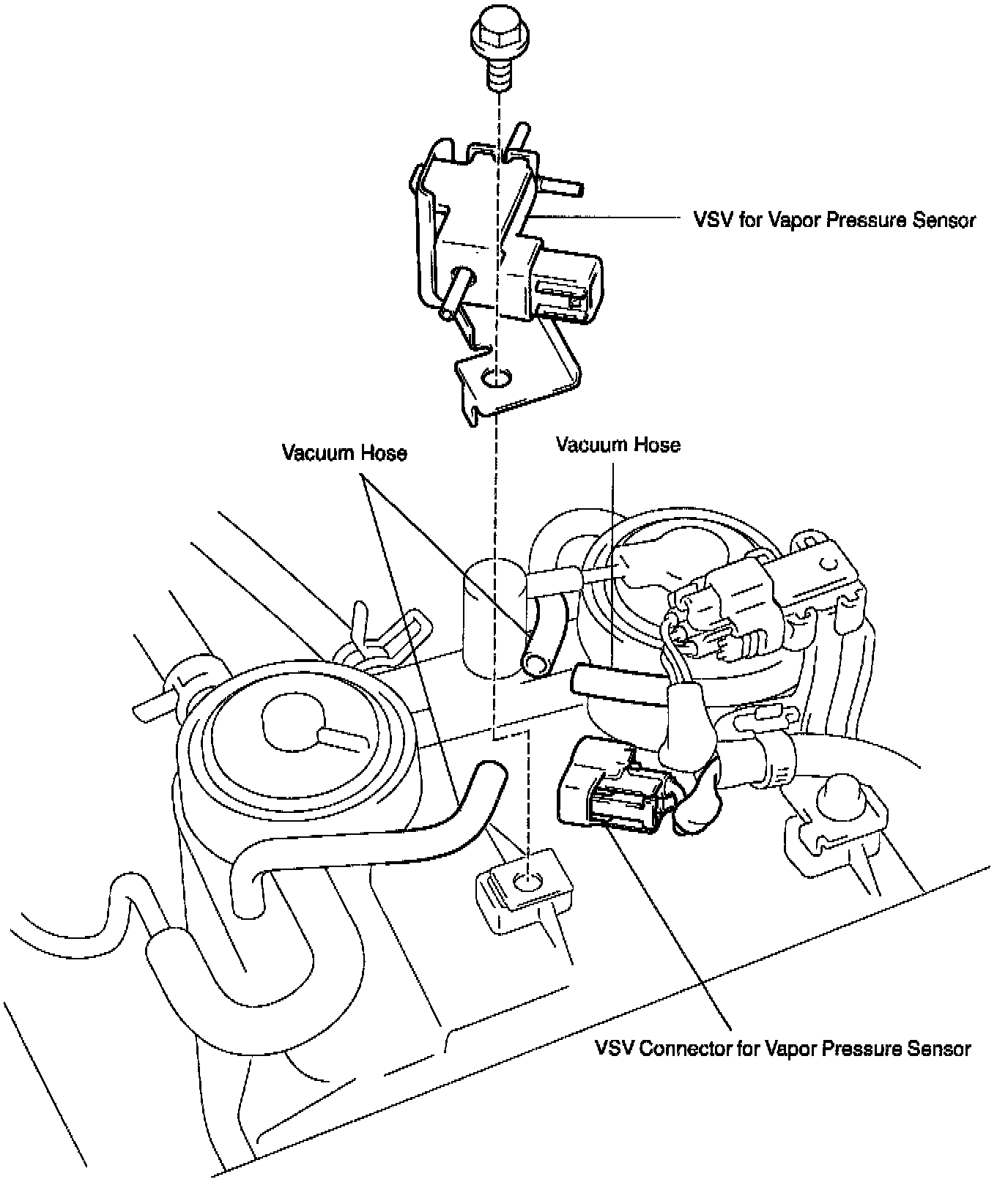 VSV for Vapor Pressure Sensor

Vacuum Hose

Vacuum Hose

VSV Connector for Vapor Pressure Sensor