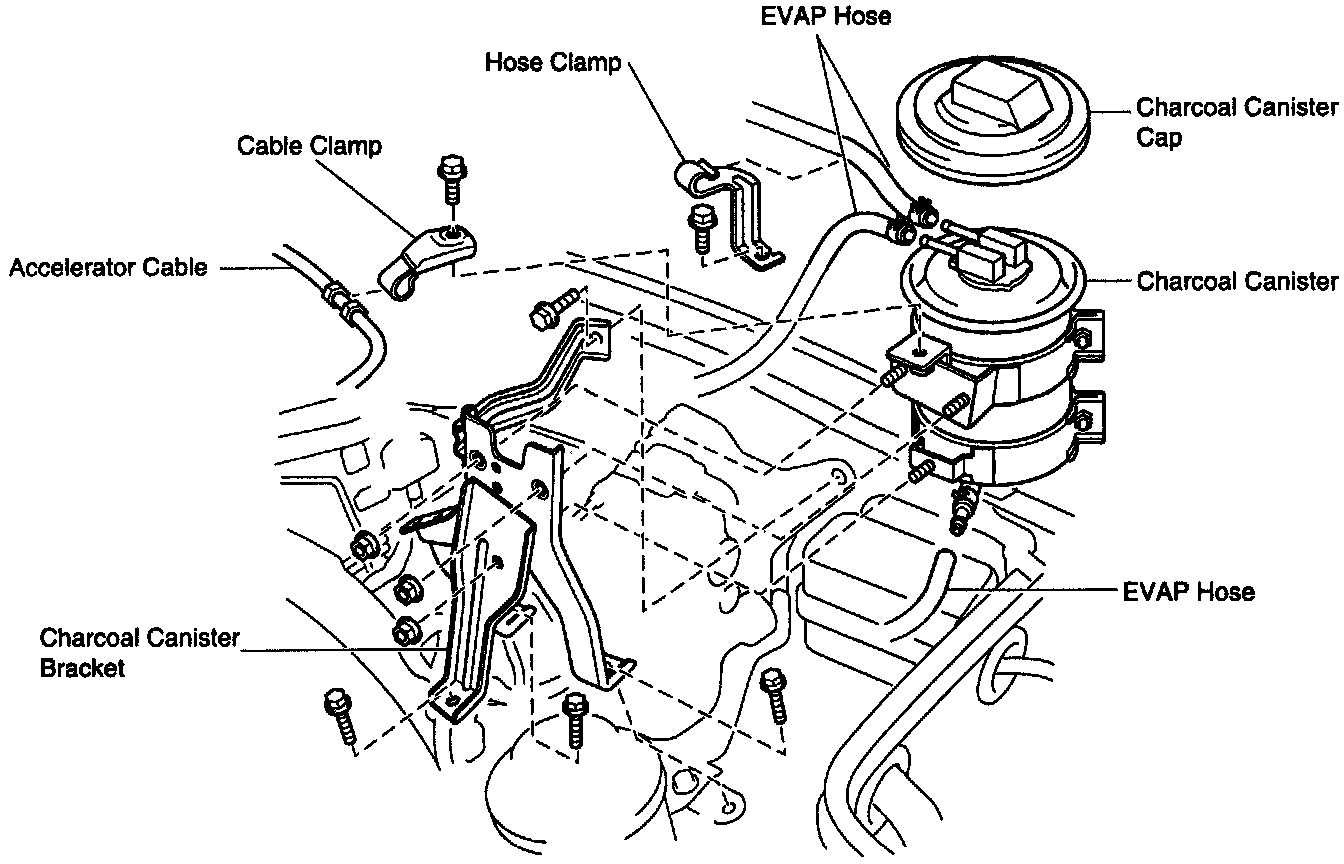 EVAP Hose

Hose Clamp

Charcoal Canister Cap

Cable Clamp

Accelerator Cable

Charcoal Canister

EVAP Hose

Charcoal Canister Bracket