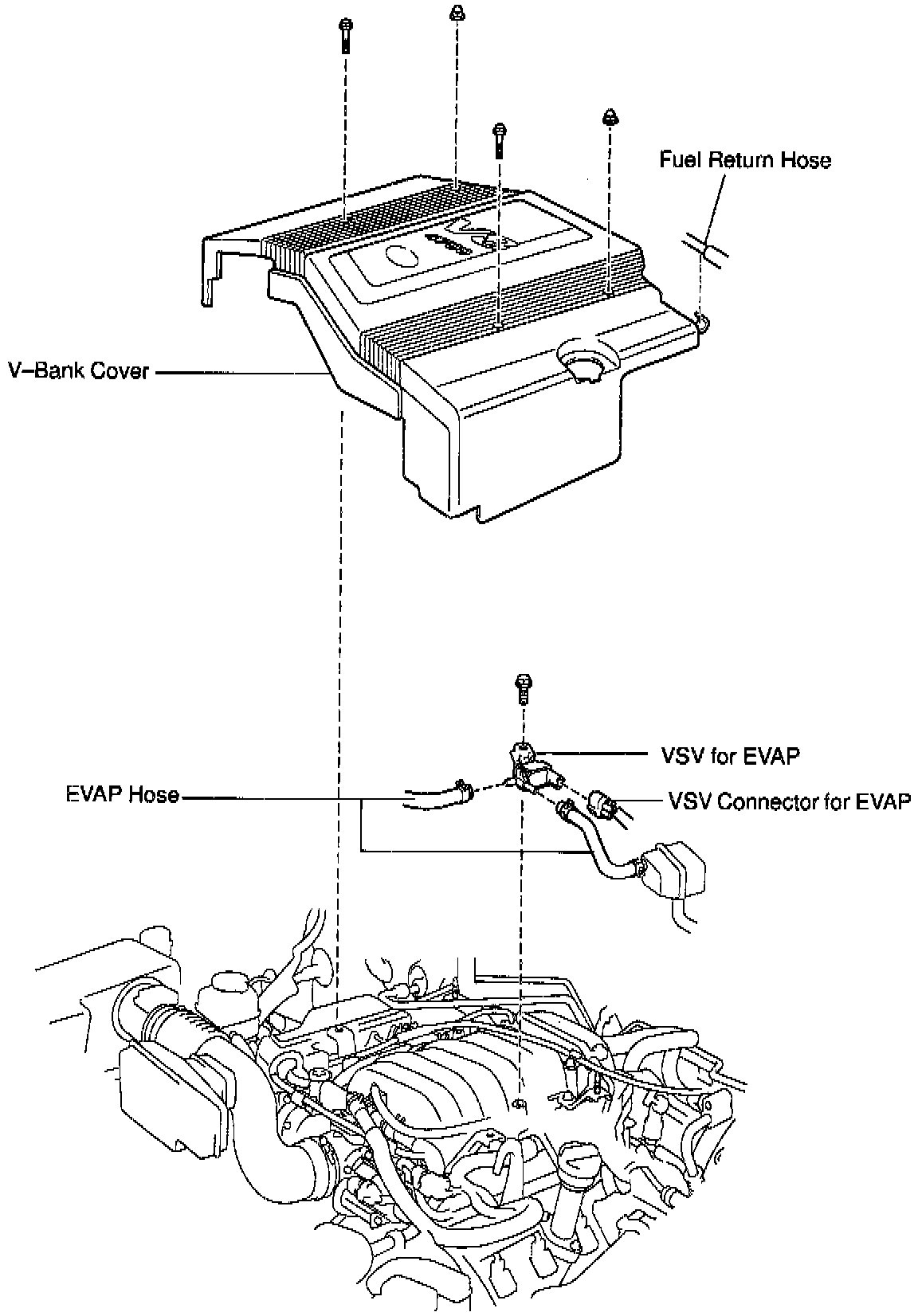 Fuel Return Hose

V–Bank Cover

VSV for EVAP

EVAP Hose

VSV Connector for EVAP