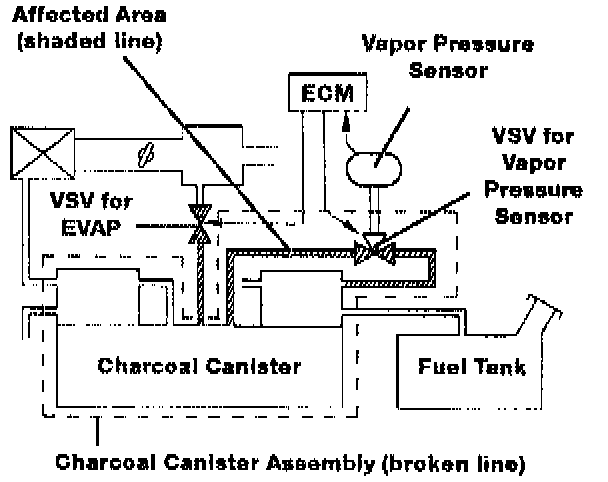 Affected Area (shaded line)

Vapor Pressure Sensor

ECM

VSV for Vapor Pressure Sensor

VSV for EVAP

Charcoal Canister

Fuel Tank

Charcoal Canister Assembly (broken line)