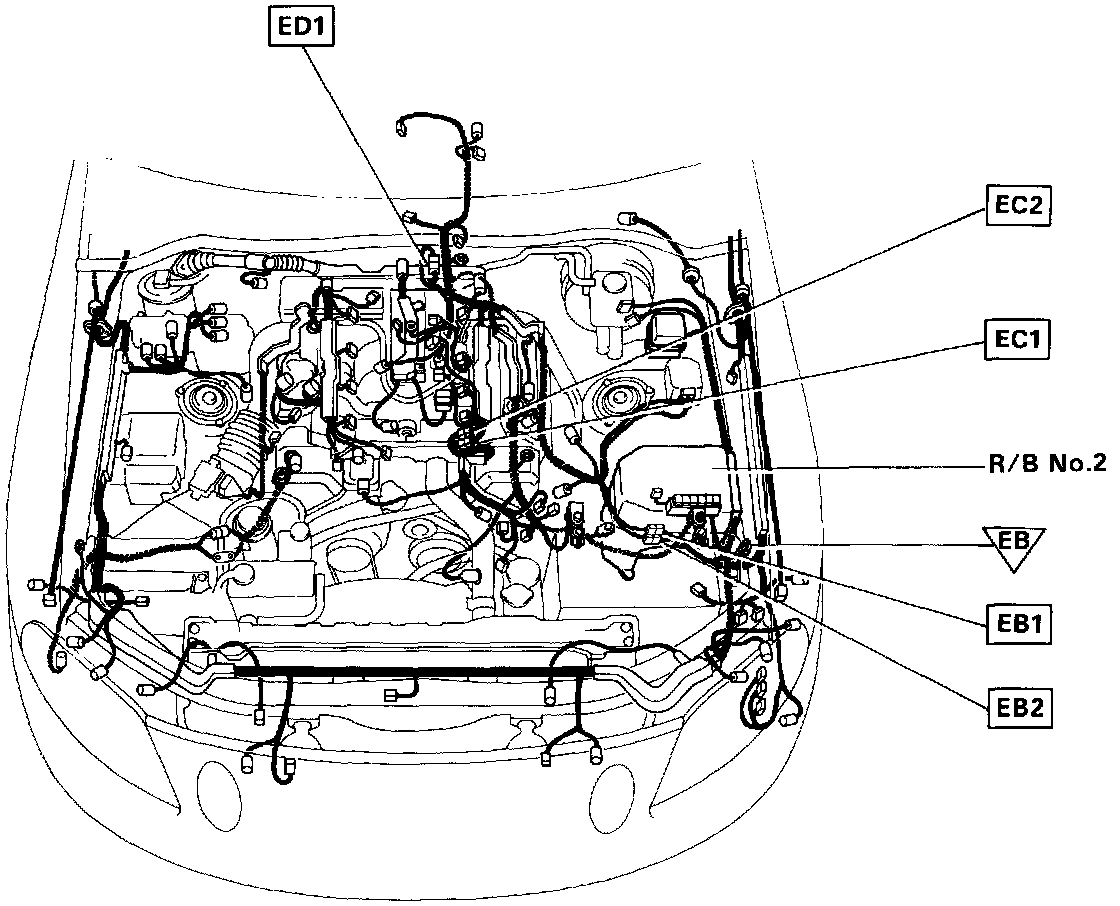 ED1

EC2

EC1

R/B No.2

EB

EB1

EB2