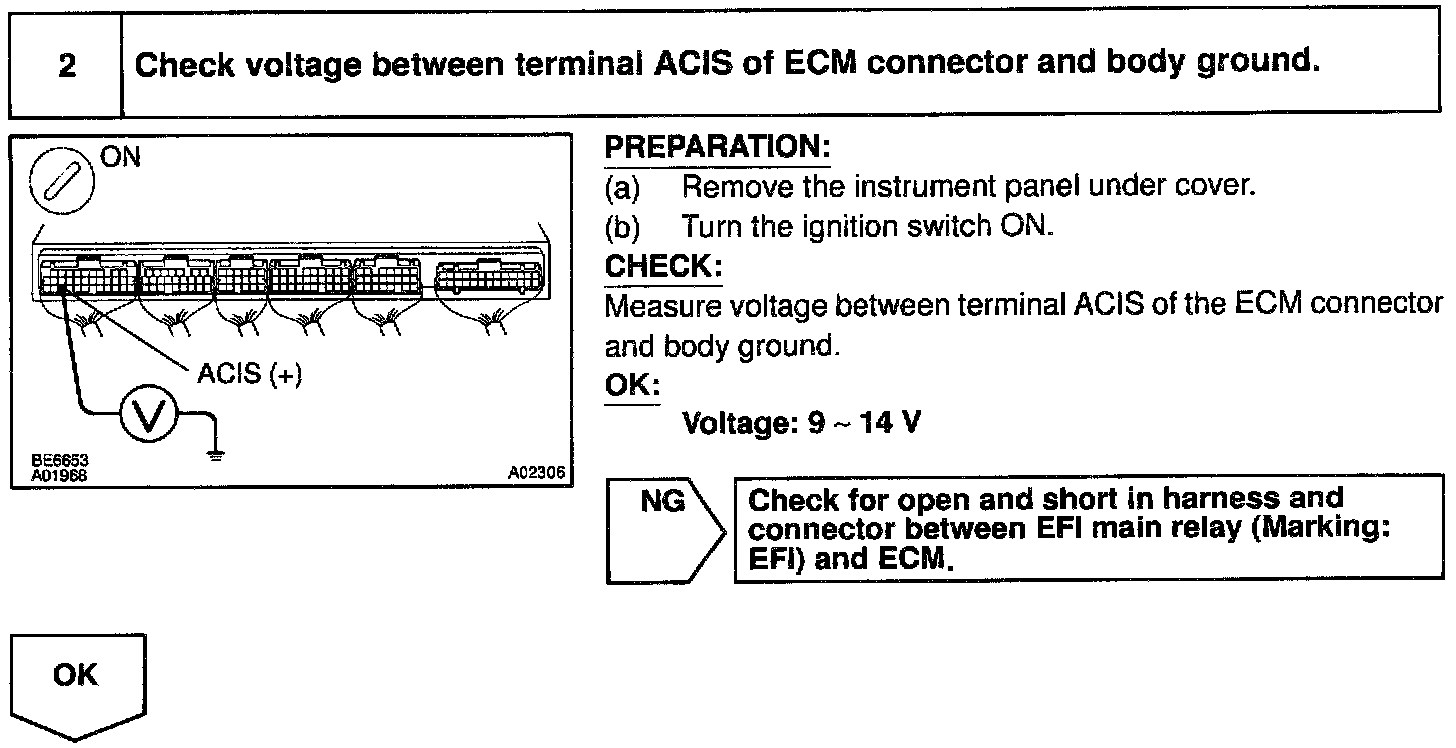 2 Check voltage between terminal ACIS of ECM connector and body ground.

ON

ACIS (+)

V

BE6653
A01968

A02306

PREPARATION:
(a) Remove the instrument panel under cover.
(b) Turn the ignition switch ON.

CHECK:
Measure voltage between terminal ACIS of the ECM connector and body ground.

OK:
Voltage: 9 ~ 14 V

NG

Check for open and short in harness and connector between EFI main relay (Marking: EFI) and ECM.

OK