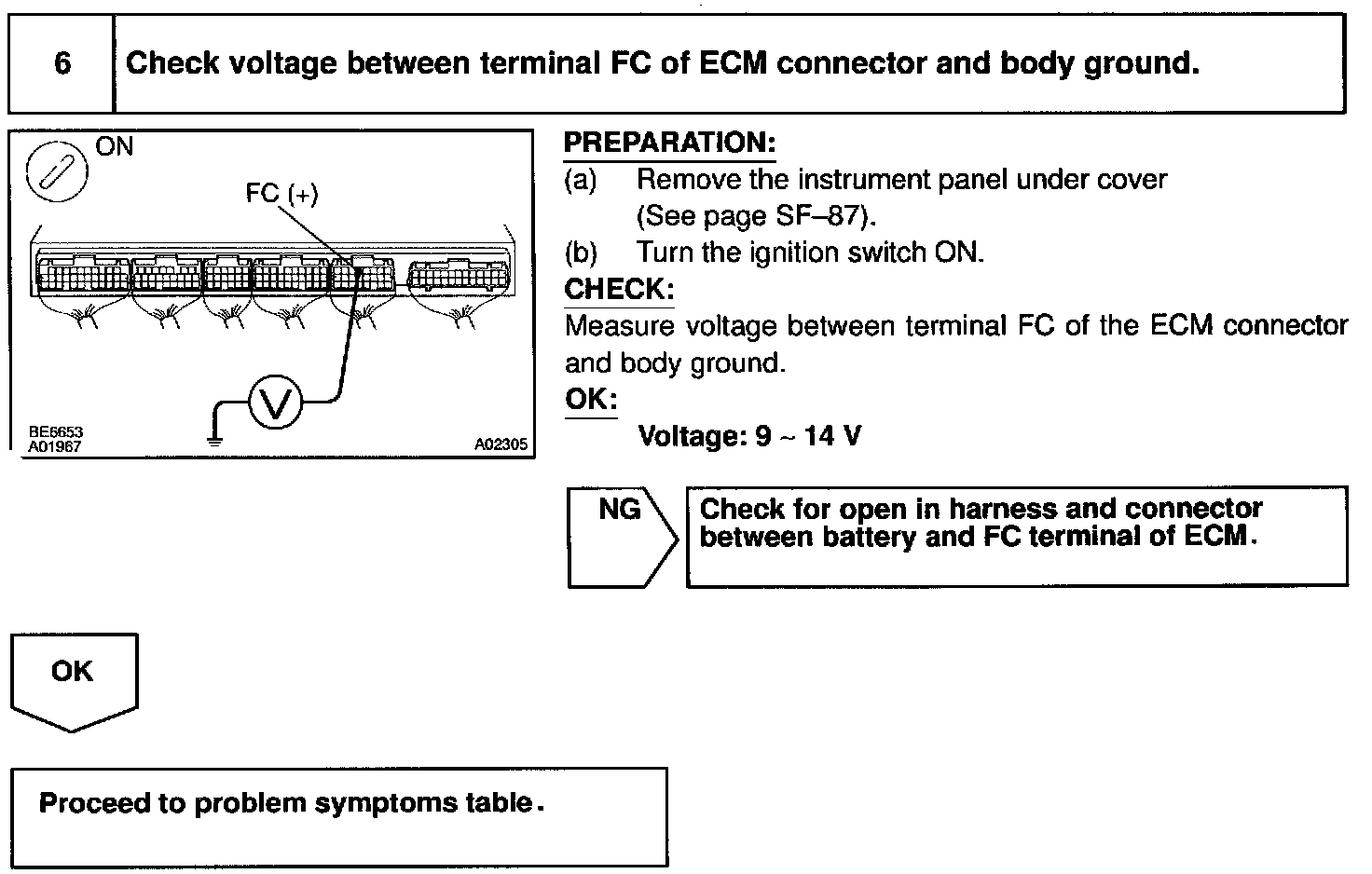 6 Check voltage between terminal FC of ECM connector and body ground.

ON

FC (+)

V

BE6653
A01967

A02305

PREPARATION:
(a) Remove the instrument panel under cover (See page SF–87).
(b) Turn the ignition switch ON.
CHECK:
Measure voltage between terminal FC of the ECM connector and body ground.
OK:
Voltage: 9 ~ 14 V

NG

Check for open in harness and connector between battery and FC terminal of ECM.

OK

Proceed to problem symptoms table.