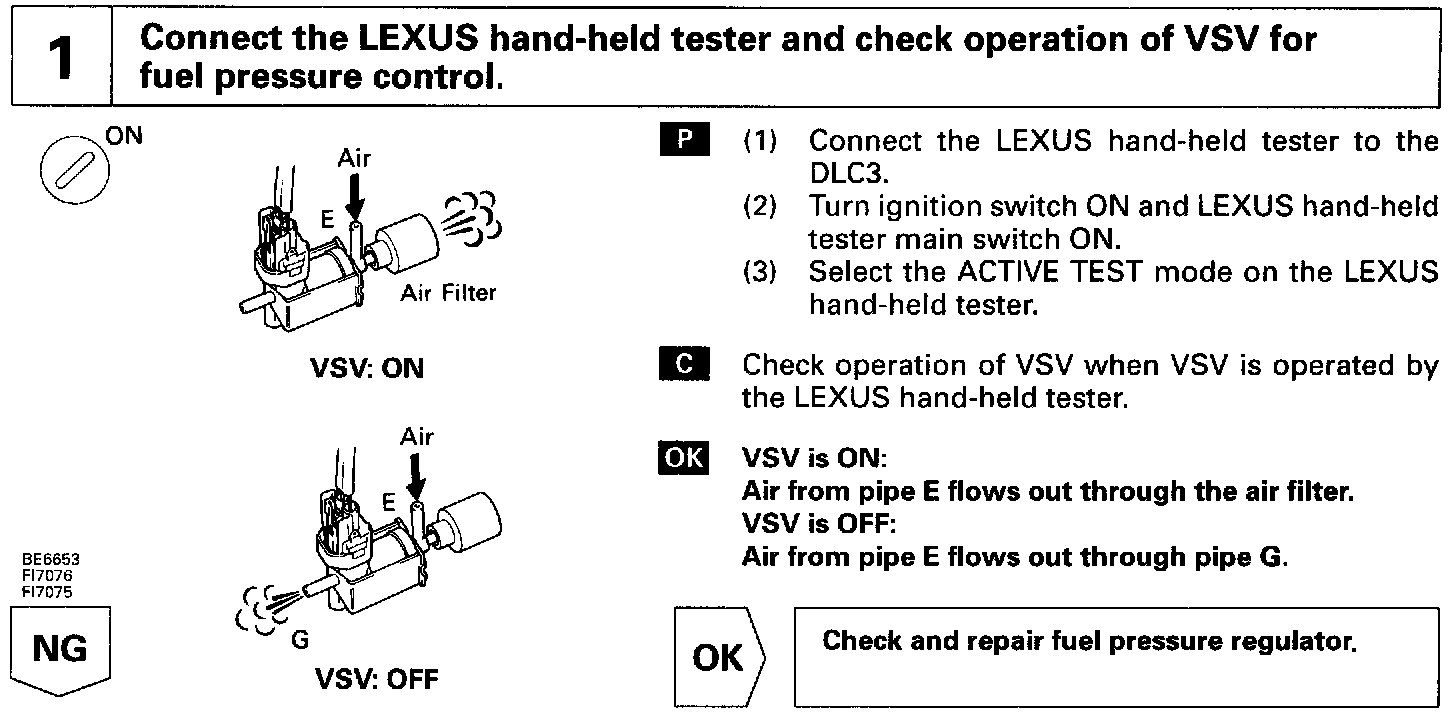 1 Connect the LEXUS hand-held tester and check operation of VSV for fuel pressure control.

ON

Air

E

Air Filter

VSV: ON

Air

E

G

VSV: OFF

BE6653
FI7076
FI7075

NG

P (1) Connect the LEXUS hand-held tester to the DLC3.
(2) Turn ignition switch ON and LEXUS hand-held tester main switch ON.
(3) Select the ACTIVE TEST mode on the LEXUS hand-held tester.

C Check operation of VSV when VSV is operated by the LEXUS hand-held tester.

OK VSV is ON:
Air from pipe E flows out through the air filter.
VSV is OFF:
Air from pipe E flows out through pipe G.

OK

Check and repair fuel pressure regulator.