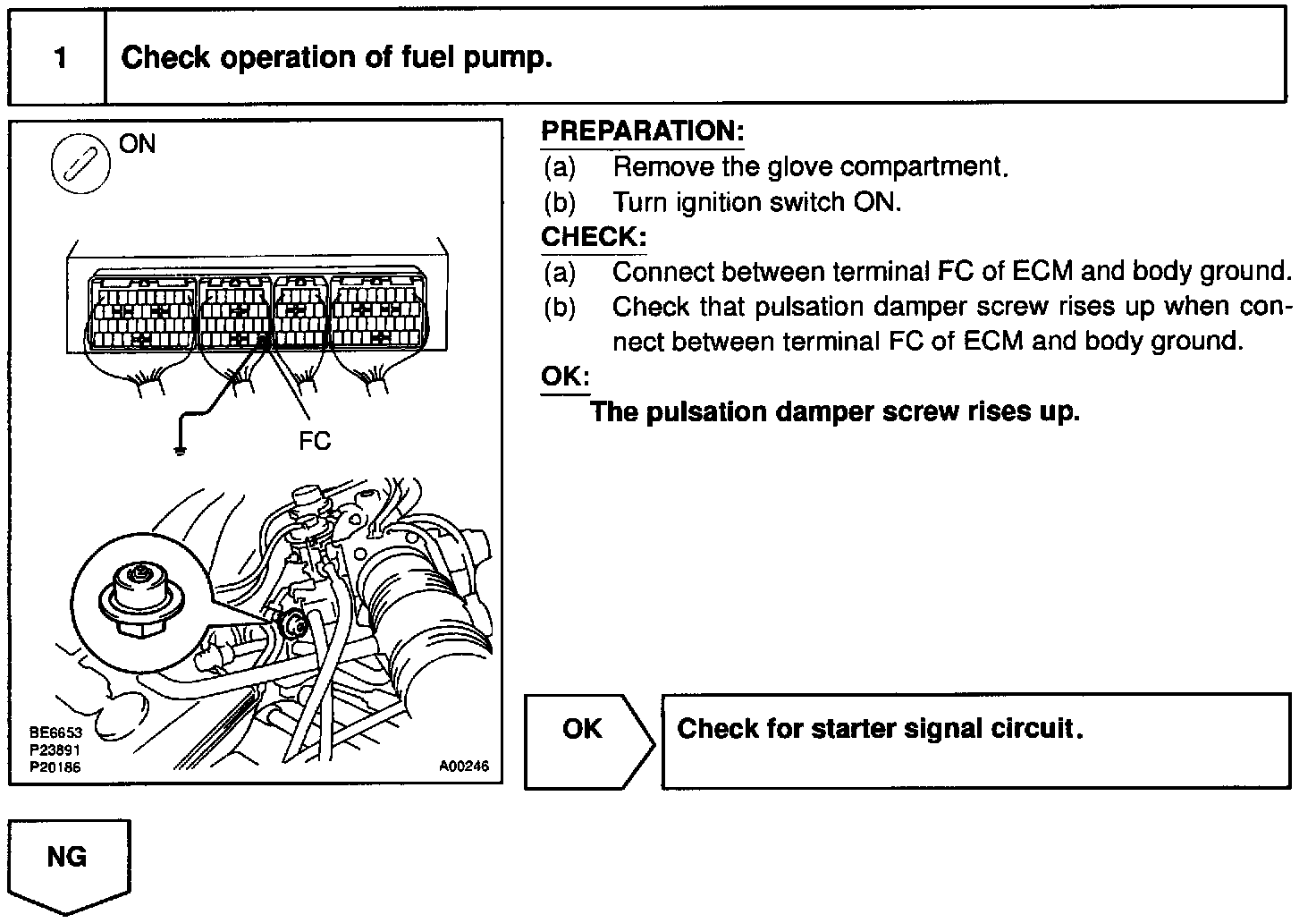 1 Check operation of fuel pump.

ON

FC

BE6653
P23891
P20186

A00246

PREPARATION:
(a) Remove the glove compartment.
(b) Turn ignition switch ON.

CHECK:
(a) Connect between terminal FC of ECM and body ground.
(b) Check that pulsation damper screw rises up when connect between terminal FC of ECM and body ground.

OK:
The pulsation damper screw rises up.

OK

Check for starter signal circuit.

NG