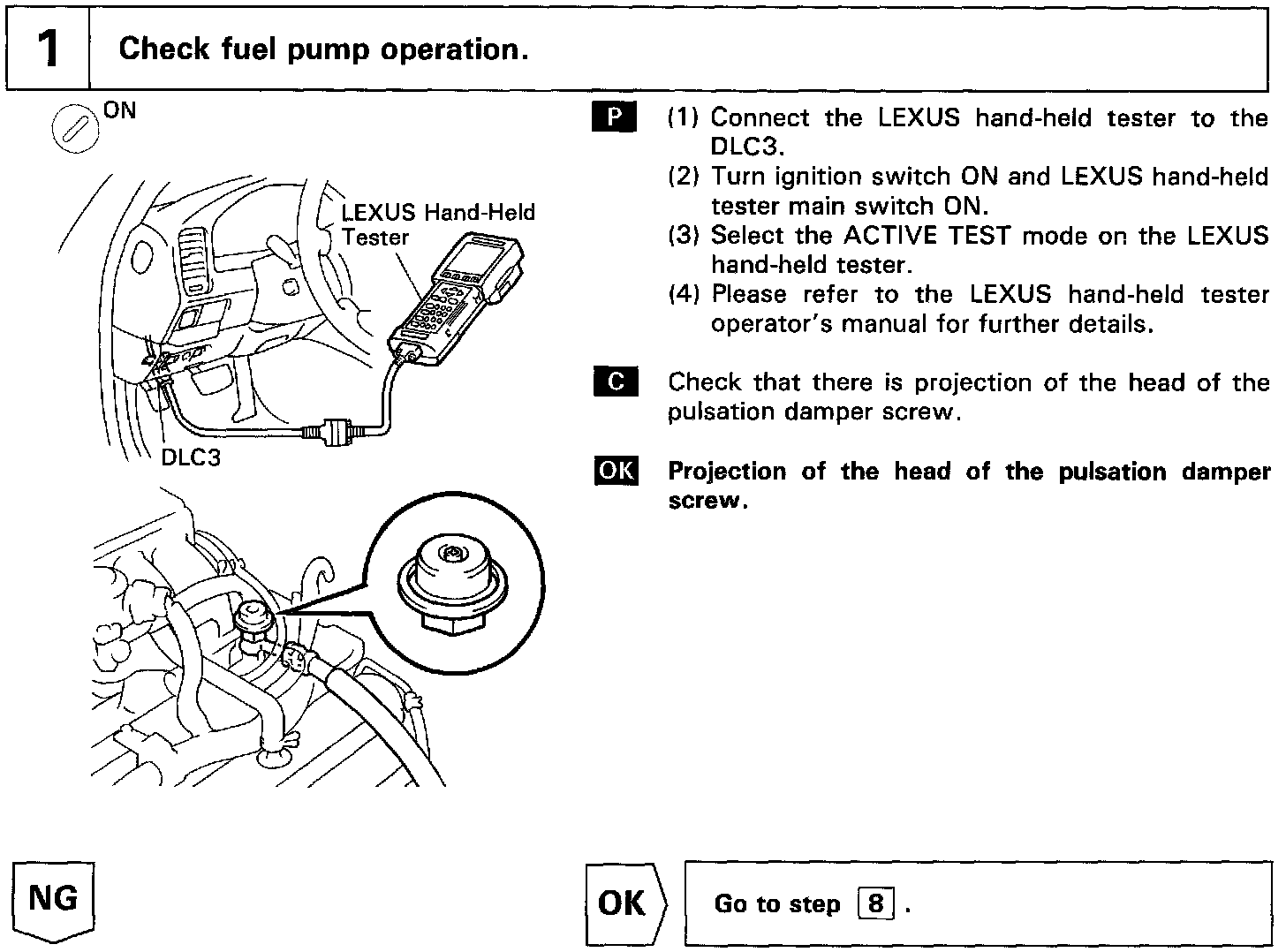 1 Check fuel pump operation.

ON

LEXUS Hand-Held Tester

DLC3

P (1) Connect the LEXUS hand-held tester to the DLC3.
(2) Turn ignition switch ON and LEXUS hand-held tester main switch ON.
(3) Select the ACTIVE TEST mode on the LEXUS hand-held tester.
(4) Please refer to the LEXUS hand-held tester operator's manual for further details.

C Check that there is projection of the head of the pulsation damper screw.

OK Projection of the head of the pulsation damper screw.

NG

OK Go to step 8 .