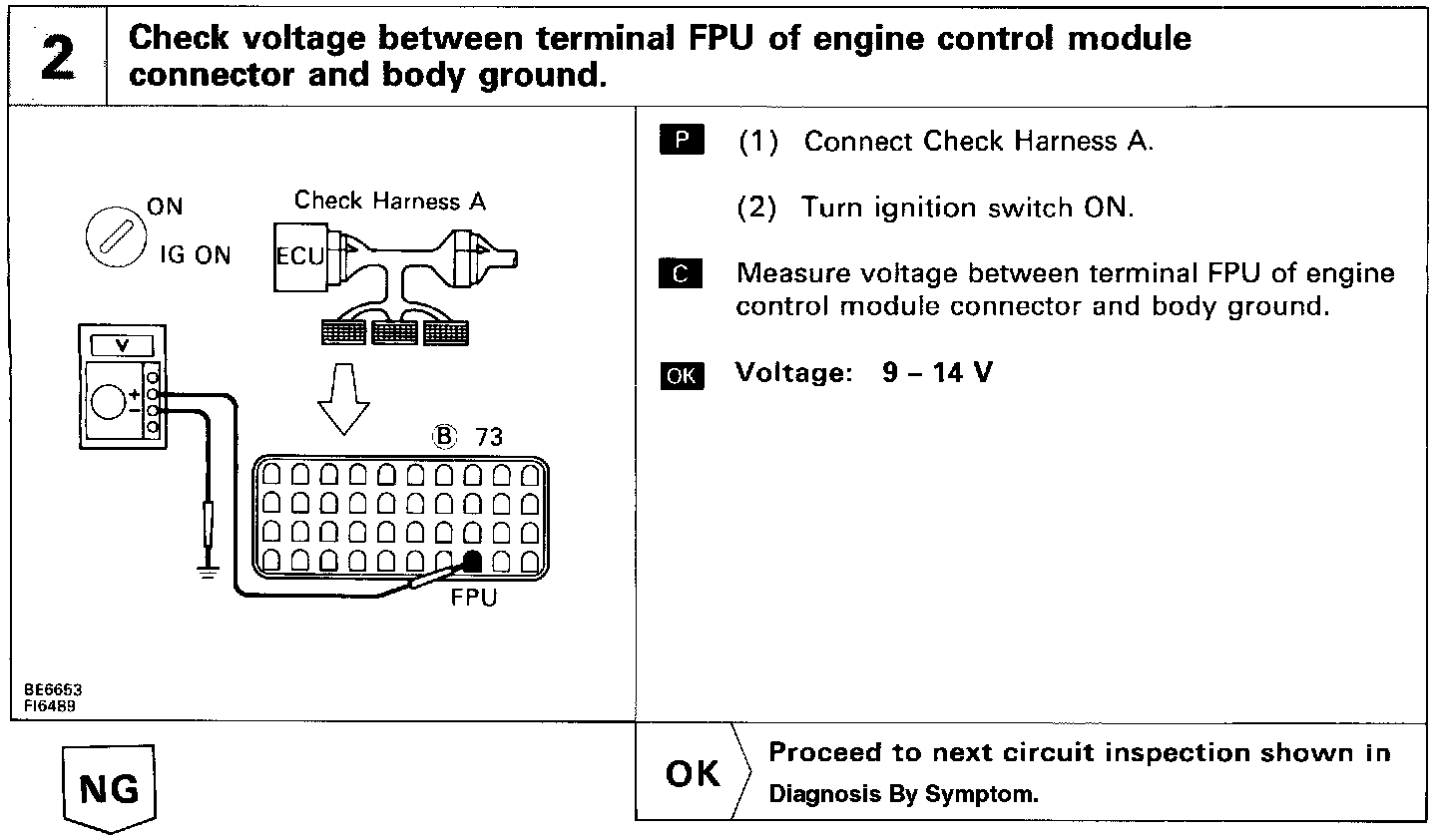 2

Check voltage between terminal FPU of engine control module connector and body ground.

ON
IG ON
Check Harness A
ECU
V
+
−
Ⓑ 73
FPU

BE6653
FI6489

P (1) Connect Check Harness A.

(2) Turn ignition switch ON.

C Measure voltage between terminal FPU of engine control module connector and body ground.

OK Voltage: 9 – 14 V

NG

OK Proceed to next circuit inspection shown in Diagnosis By Symptom.