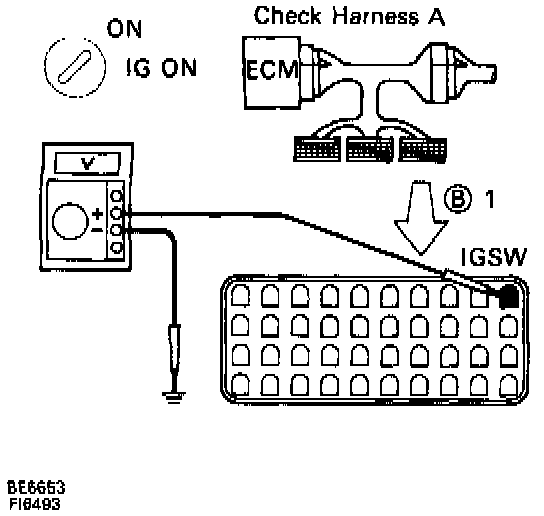 ON
IG ON
Check Harness A
ECM
V
+
−
Ⓑ 1
IGSW
BE6653
FI6493