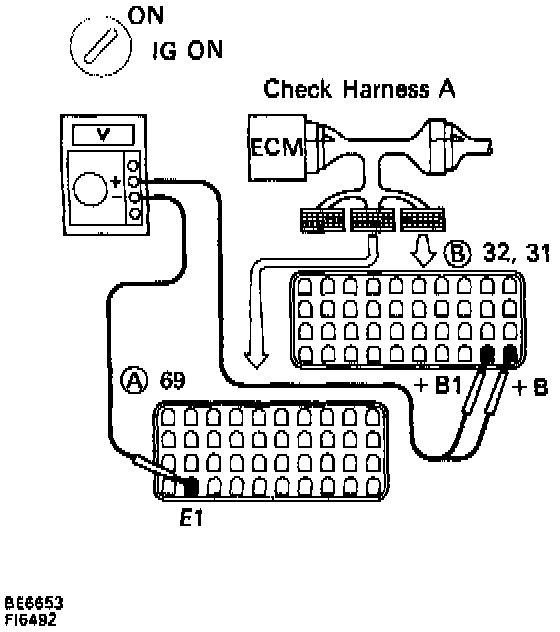 ON
IG ON

Check Harness A

V
+
−

ECM

Ⓑ 32, 31

+ B1 + B

Ⓐ 69

E1

BE6653
FI6482