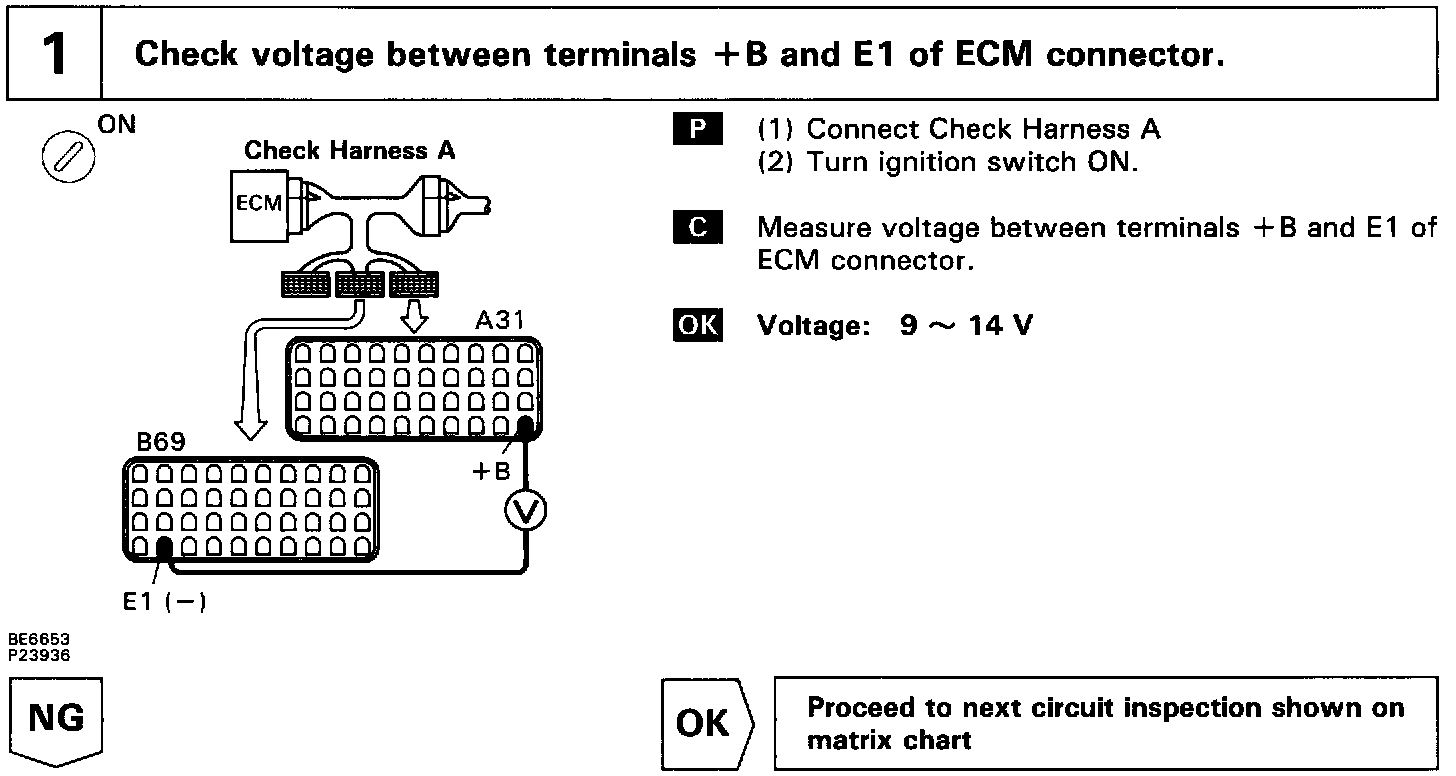 1 Check voltage between terminals +B and E1 of ECM connector.

ON

Check Harness A

ECM

A31

B69

+B

V

E1 (−)

BE6653
P23936

P (1) Connect Check Harness A
(2) Turn ignition switch ON.

C Measure voltage between terminals +B and E1 of ECM connector.

OK Voltage: 9 ~ 14 V

NG

OK

Proceed to next circuit inspection shown on matrix chart