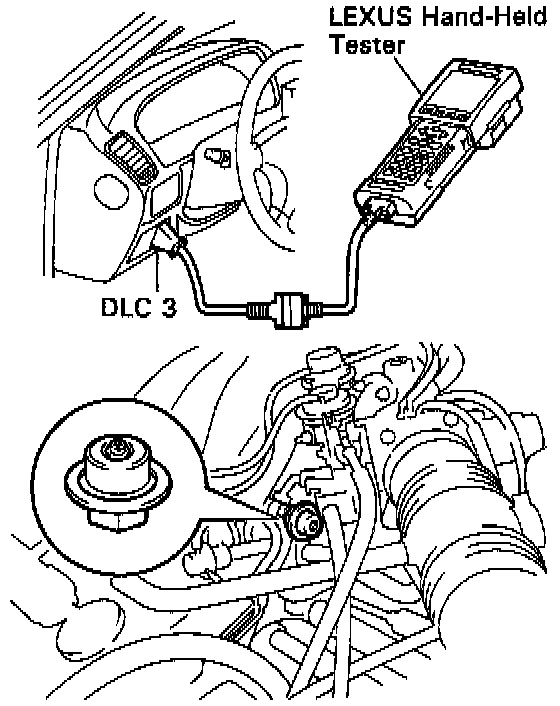 LEXUS Hand-Held Tester

DLC 3