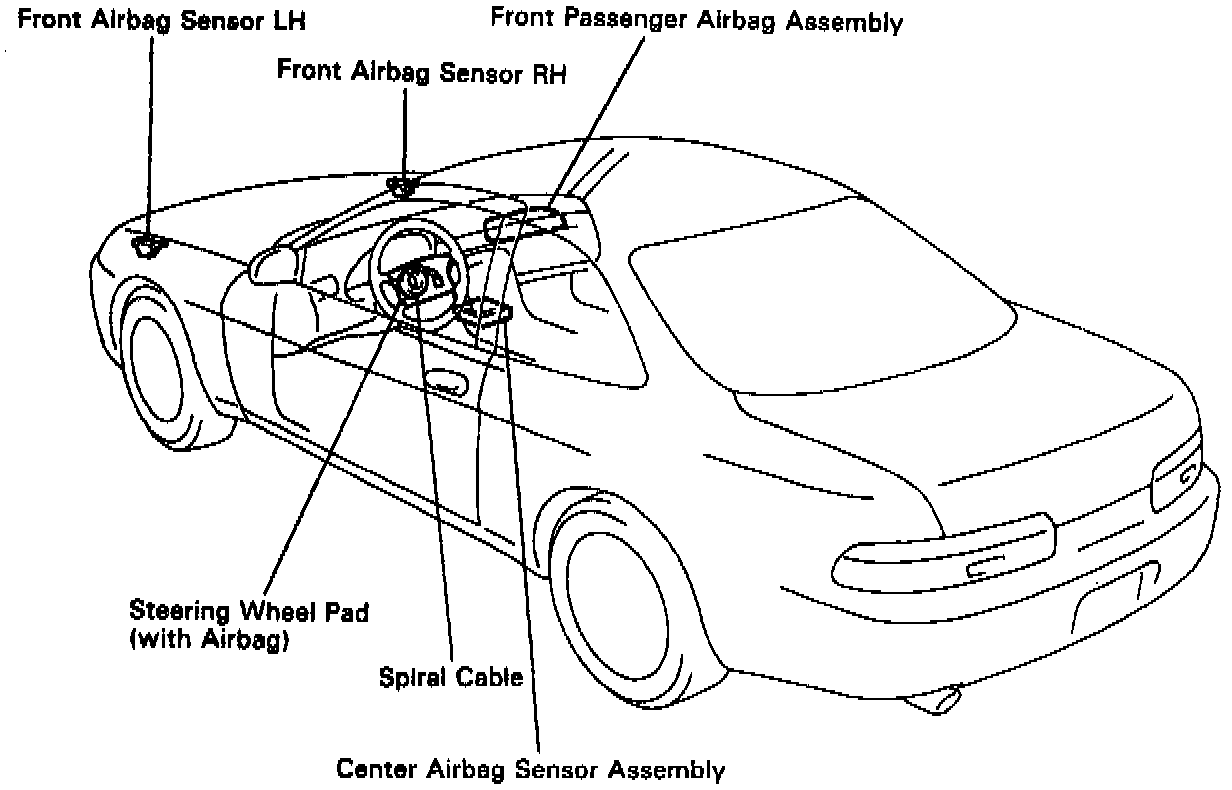 Front Airbag Sensor LH
Front Passenger Airbag Assembly
Front Airbag Sensor RH
Steering Wheel Pad (with Airbag)
Spiral Cable
Center Airbag Sensor Assembly