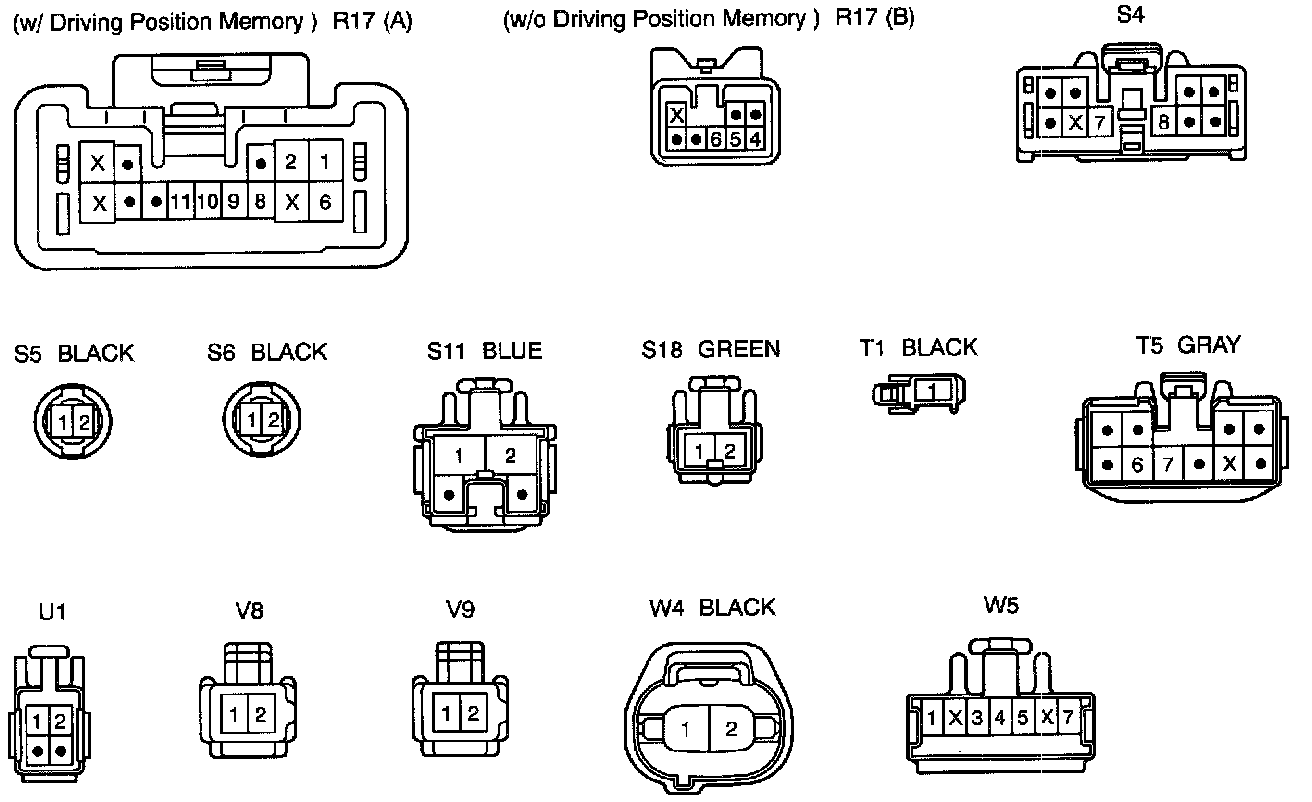 (w/ Driving Position Memory ) R17 (A)

X ● ● 2 1
X ● ● 11 10 9 8 X 6

(w/o Driving Position Memory ) R17 (B)

X ● ●
● ● 6 5 4

S4

● ● ● ●
● X 7 8 ● ●

S5 BLACK

1 2

S6 BLACK

1 2

S11 BLUE

1 2
● ●

S18 GREEN

1 2

T1 BLACK

1

T5 GRAY

● ● ● ●
● 6 7 ● X ●

U1

1 2
● ●

V8

1 2

V9

1 2

W4 BLACK

1 2

W5

1 X 3 4 5 X 7