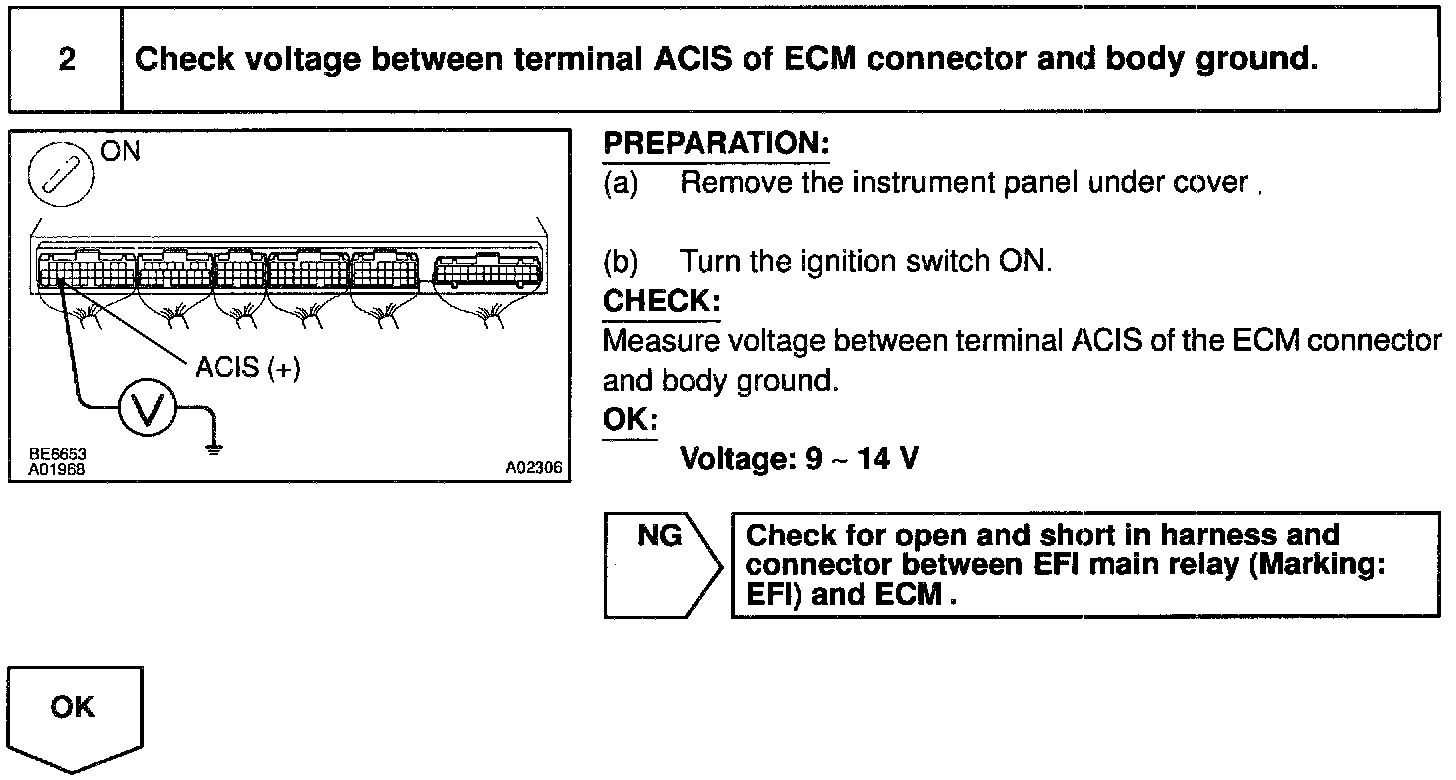 2 Check voltage between terminal ACIS of ECM connector and body ground.

ON

ACIS (+)

V

BE6653
A01968

A02306

PREPARATION:
(a) Remove the instrument panel under cover .

(b) Turn the ignition switch ON.
CHECK:
Measure voltage between terminal ACIS of the ECM connector and body ground.
OK:
Voltage: 9 ~ 14 V

NG

Check for open and short in harness and connector between EFI main relay (Marking: EFI) and ECM .

OK