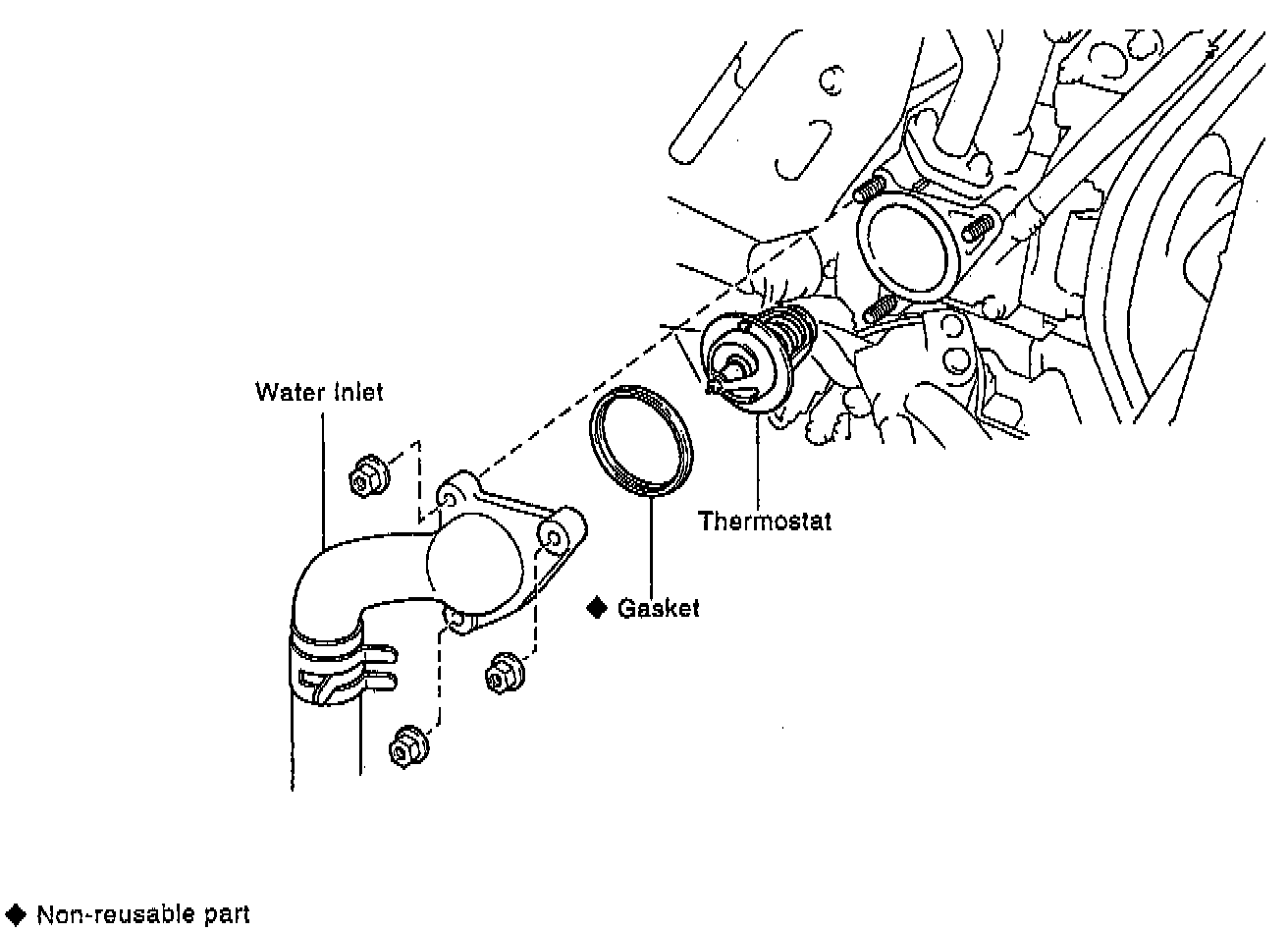 Water Inlet

Thermostat

◆ Gasket

◆ Non-reusable part