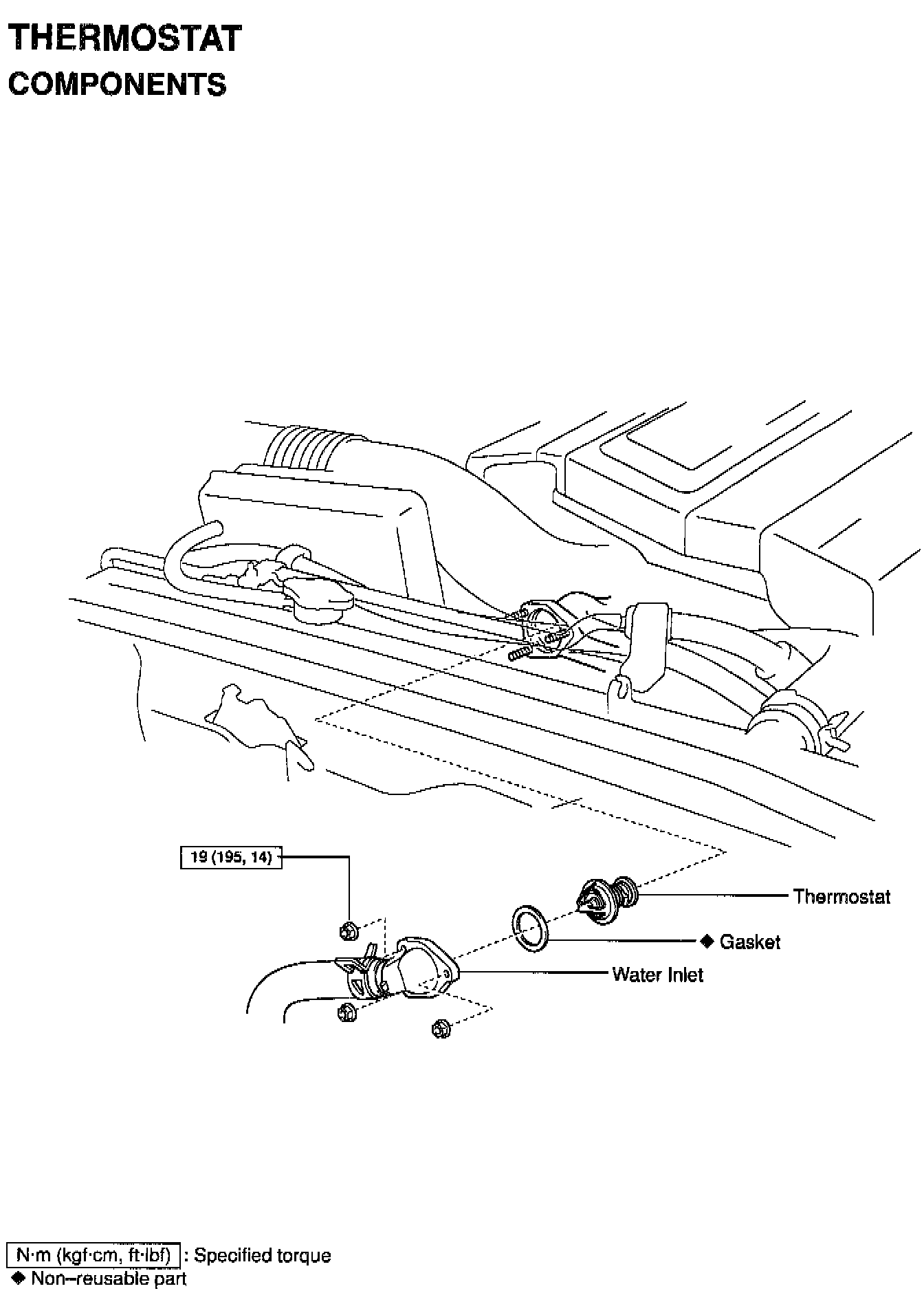 THERMOSTAT
COMPONENTS

19 (195, 14)

Thermostat

◆ Gasket

Water Inlet

N·m (kgf·cm, ft·lbf) : Specified torque
◆ Non–reusable part