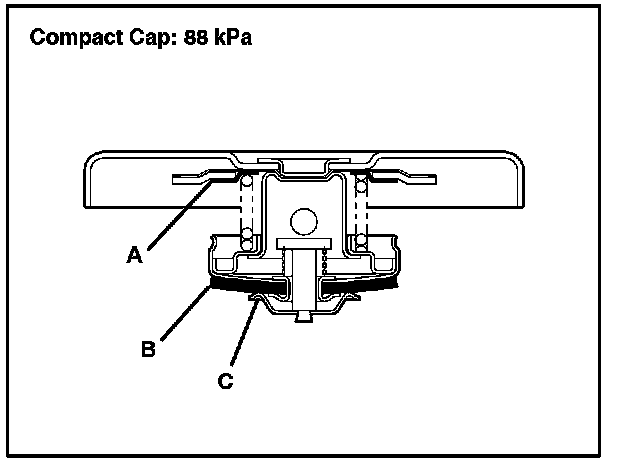 Compact Cap: 88 kPa

A

B

C