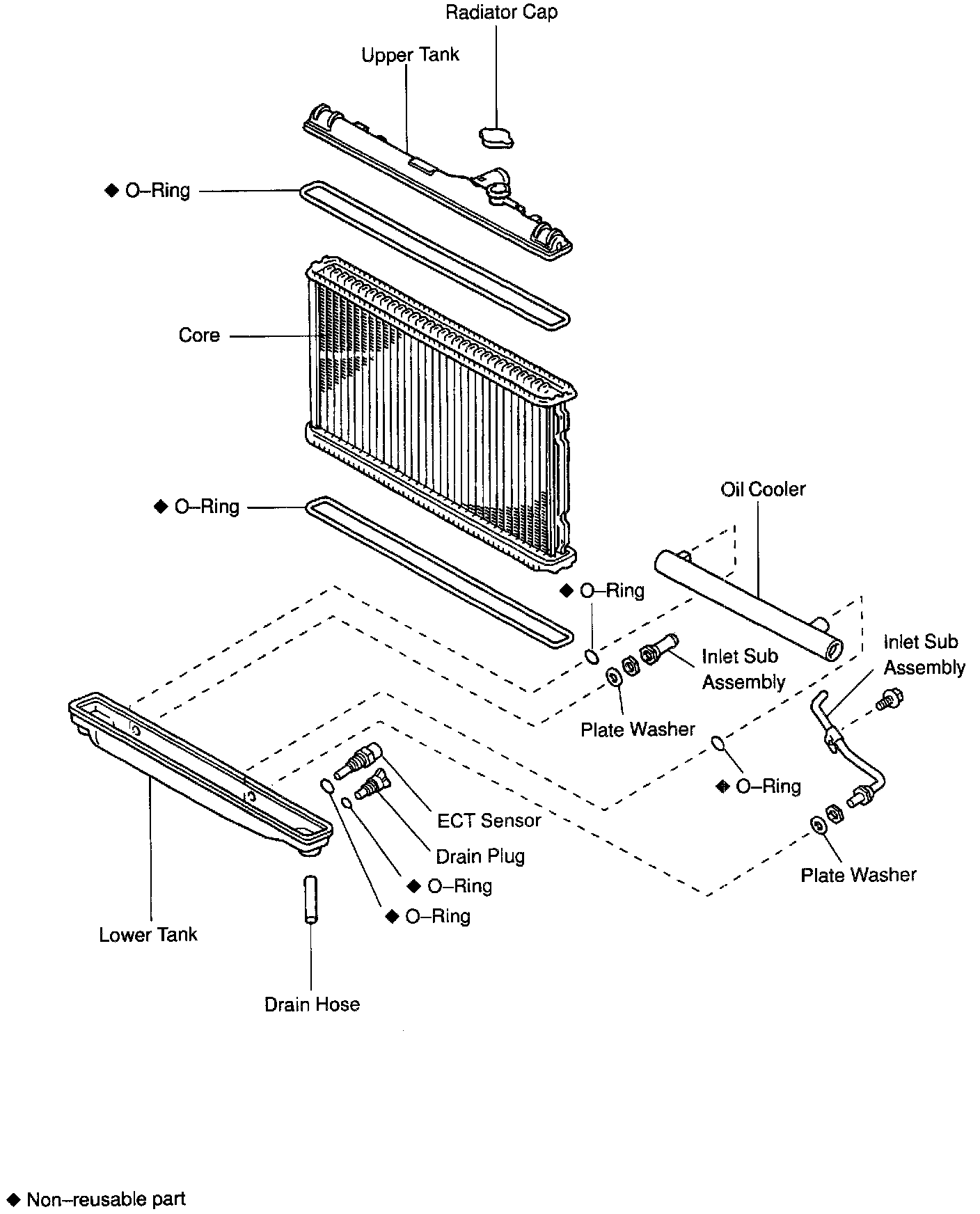 Radiator Cap

Upper Tank

◆ O–Ring

Core

◆ O–Ring

Oil Cooler

◆ O–Ring

Inlet Sub Assembly

Inlet Sub Assembly

Plate Washer

◆ O–Ring

ECT Sensor

Drain Plug

◆ O–Ring

◆ O–Ring

Plate Washer

Lower Tank

Drain Hose

◆ Non–reusable part